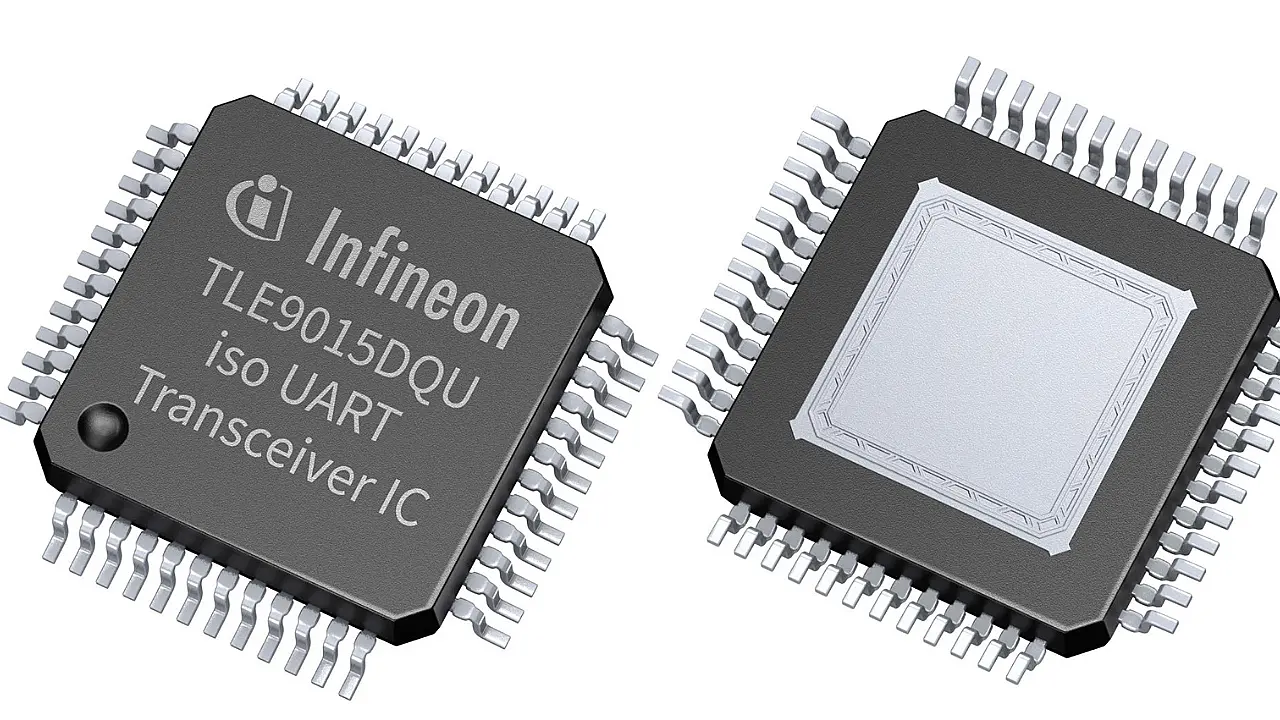 Infineon
TLE9015DQU
iso UART
Transceiver IC