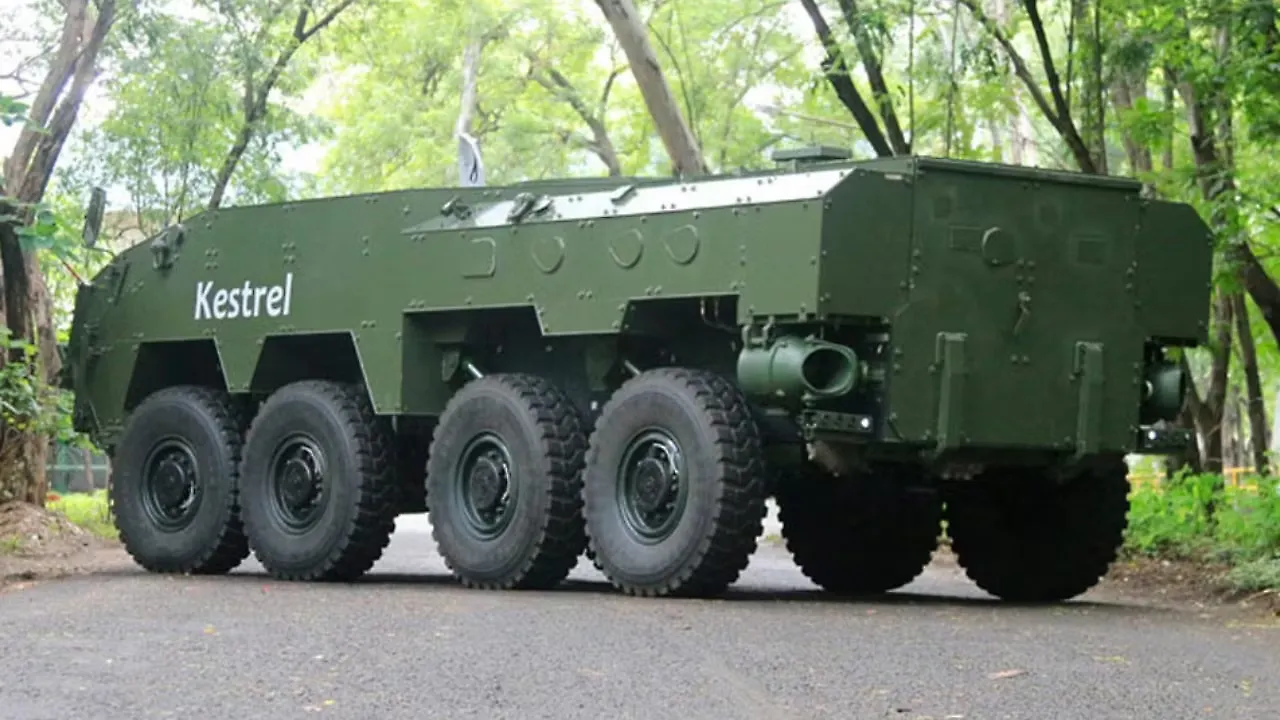 Kestrel