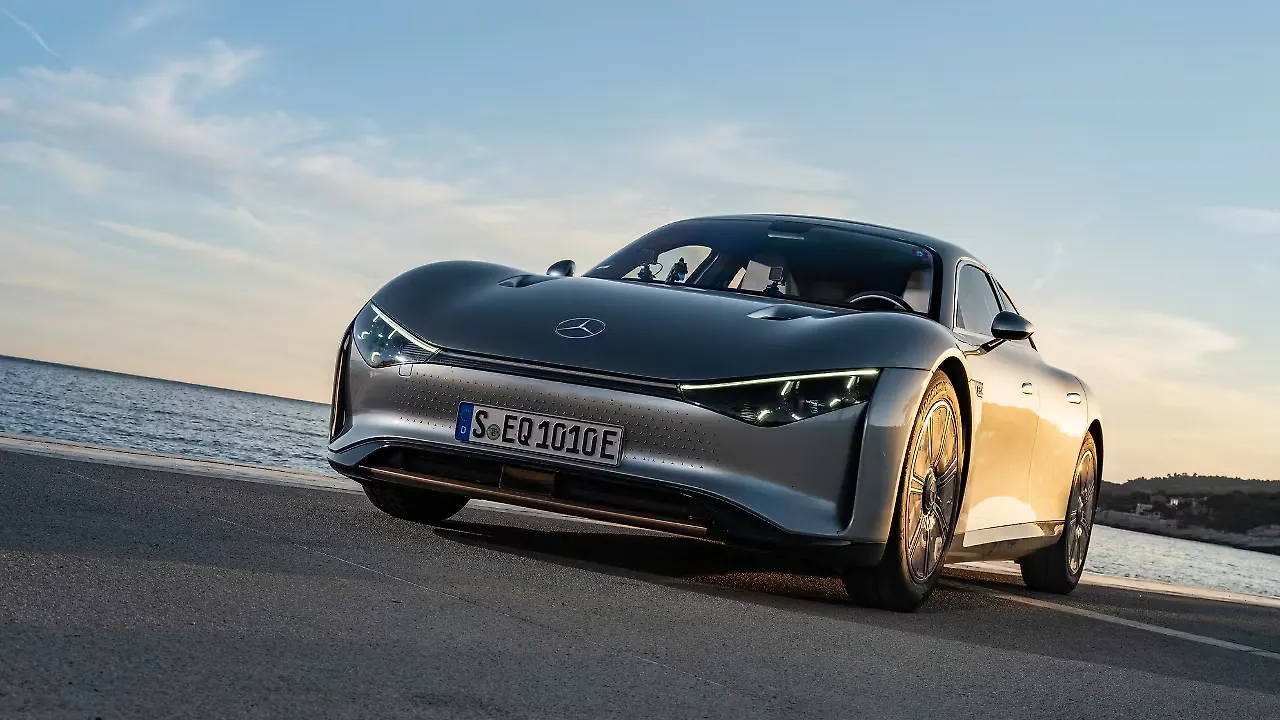 D S EQ 1010E