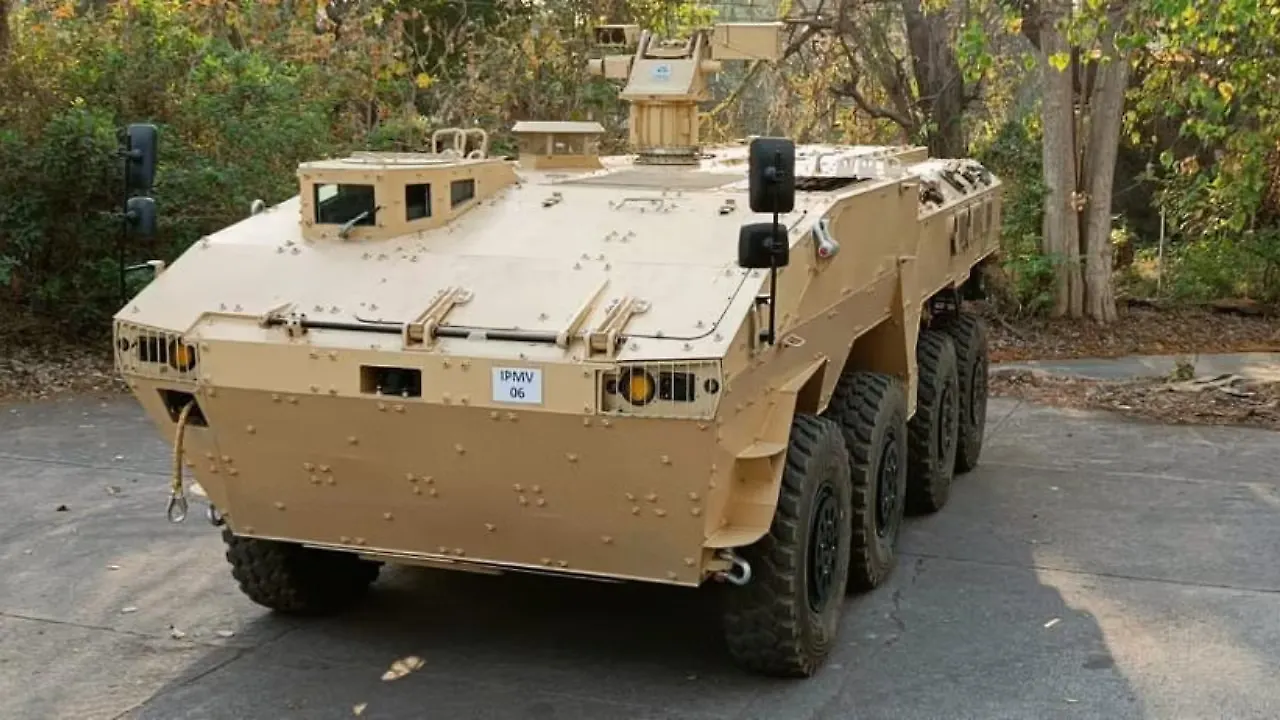 IPMV
06