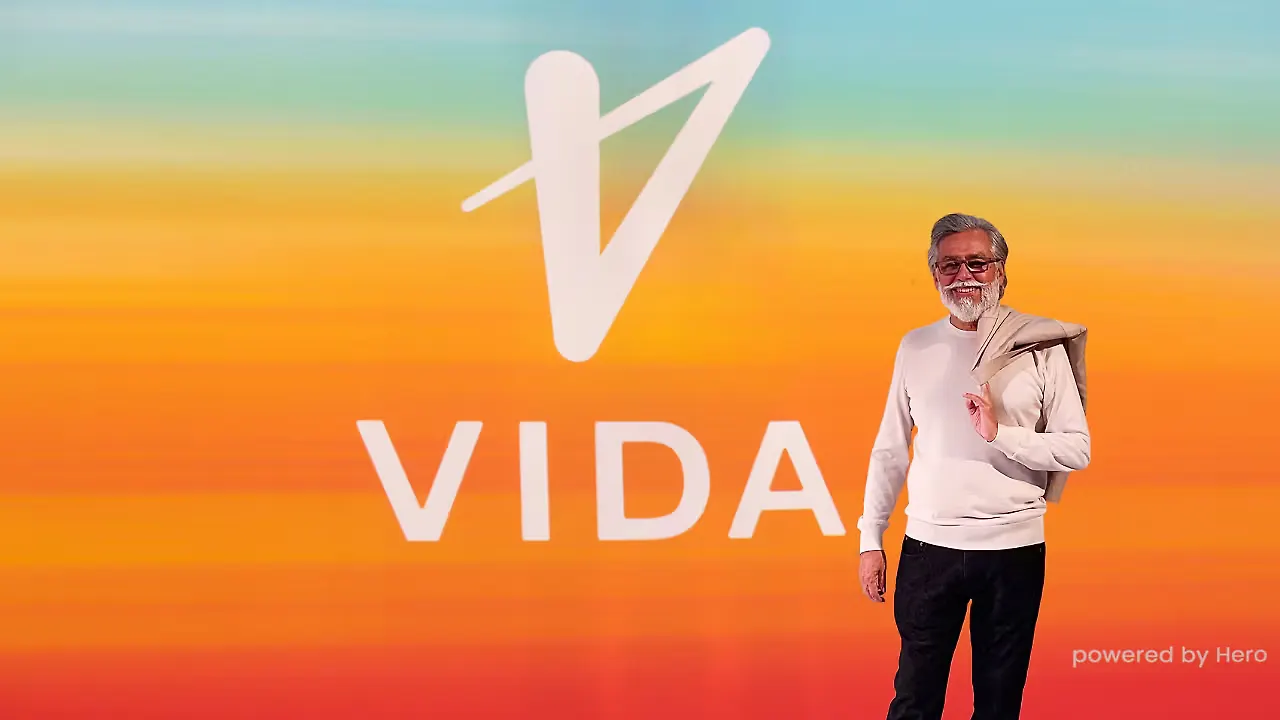 VIDA

powered by Hero