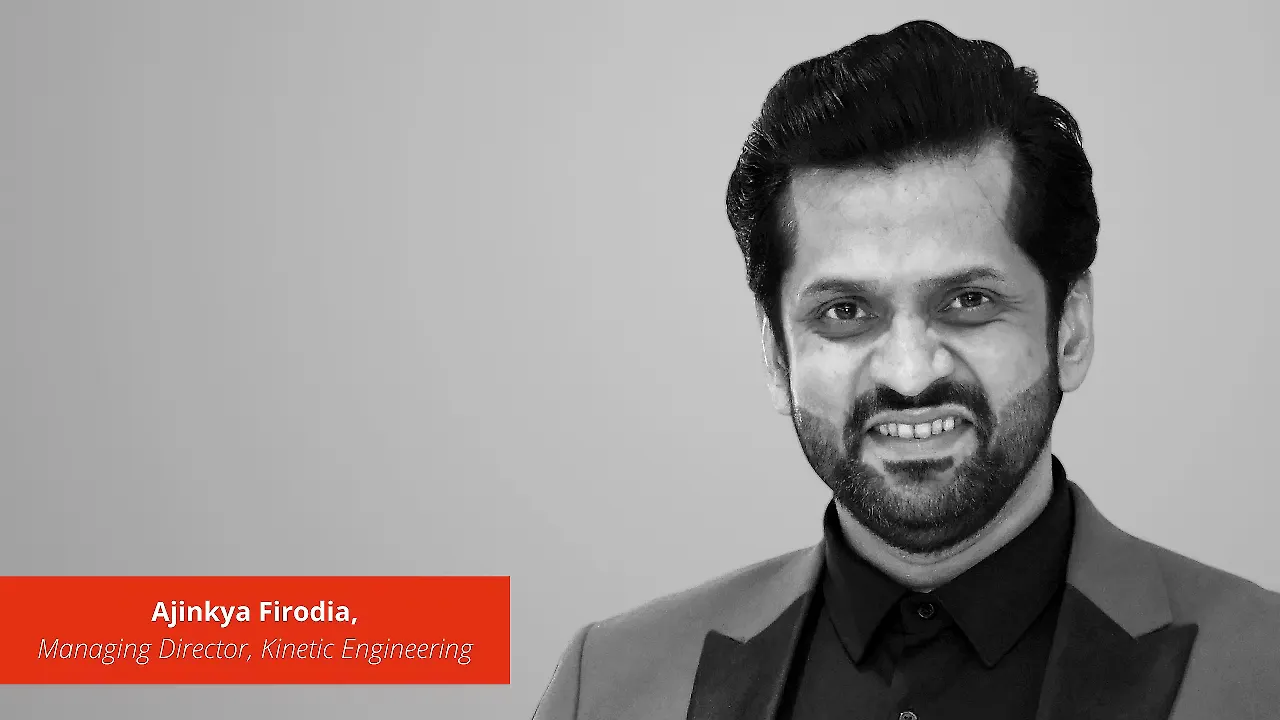 Ajinkya Firodia,
Managing Director, Kinetic Engineering