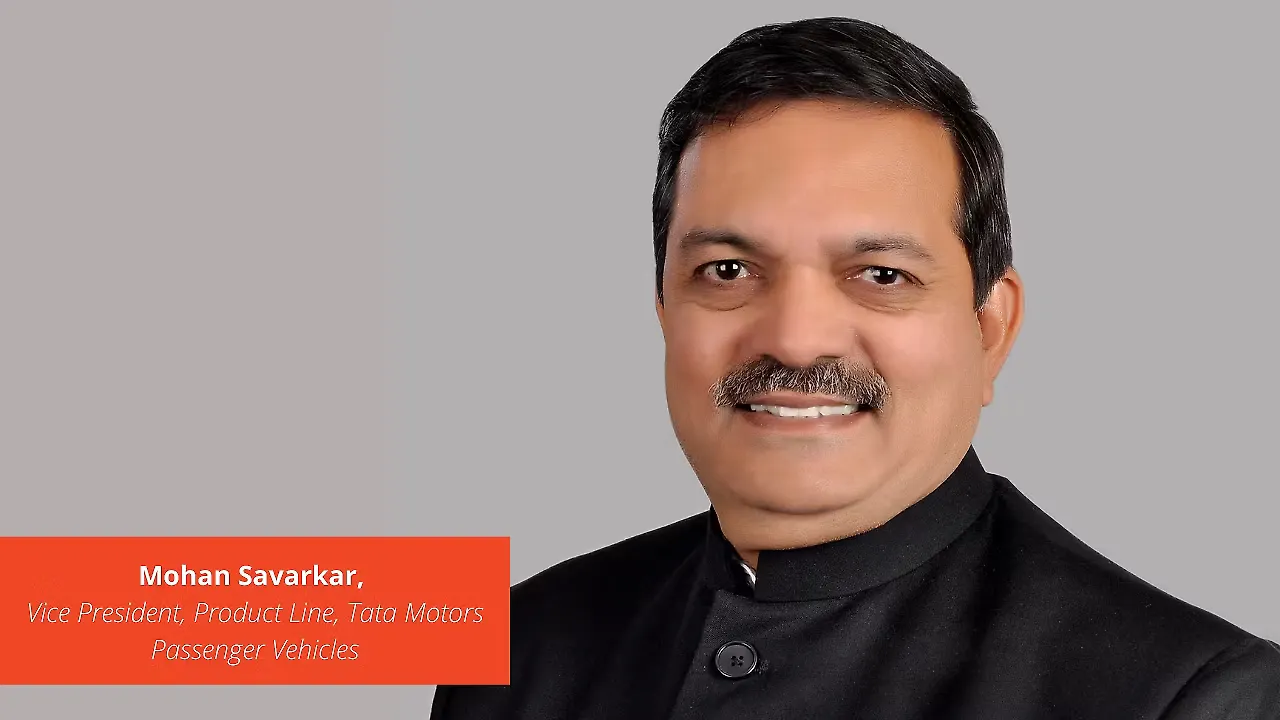 Mohan Savarkar,
Vice President, Product Line, Tata Motors Passenger Vehicles