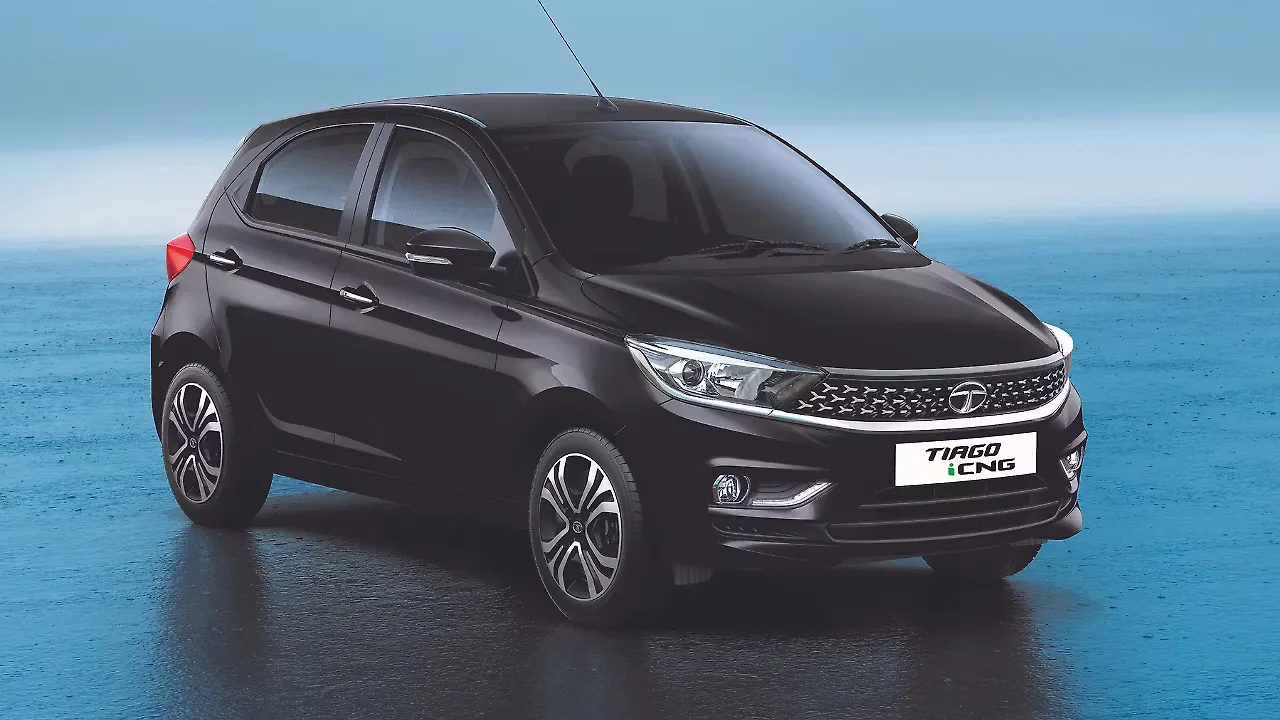 TIAGO
iCNG