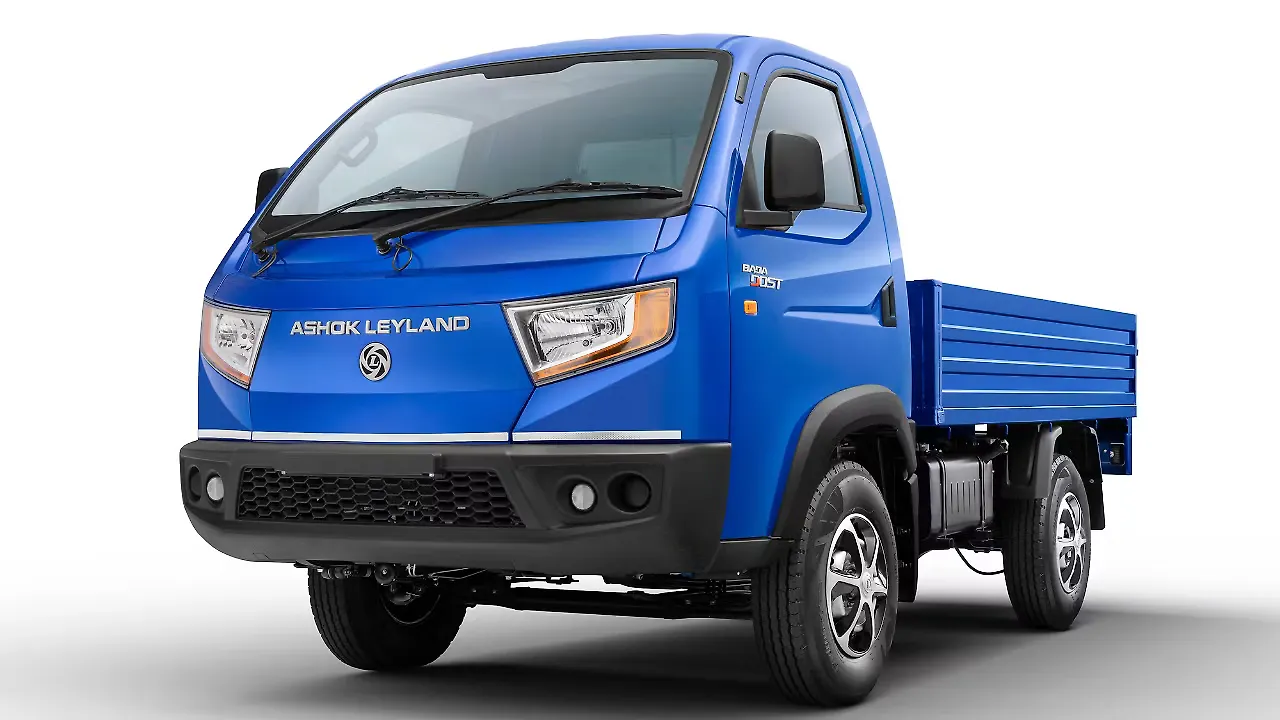 ASHOK LEYLAND

BADA DOST