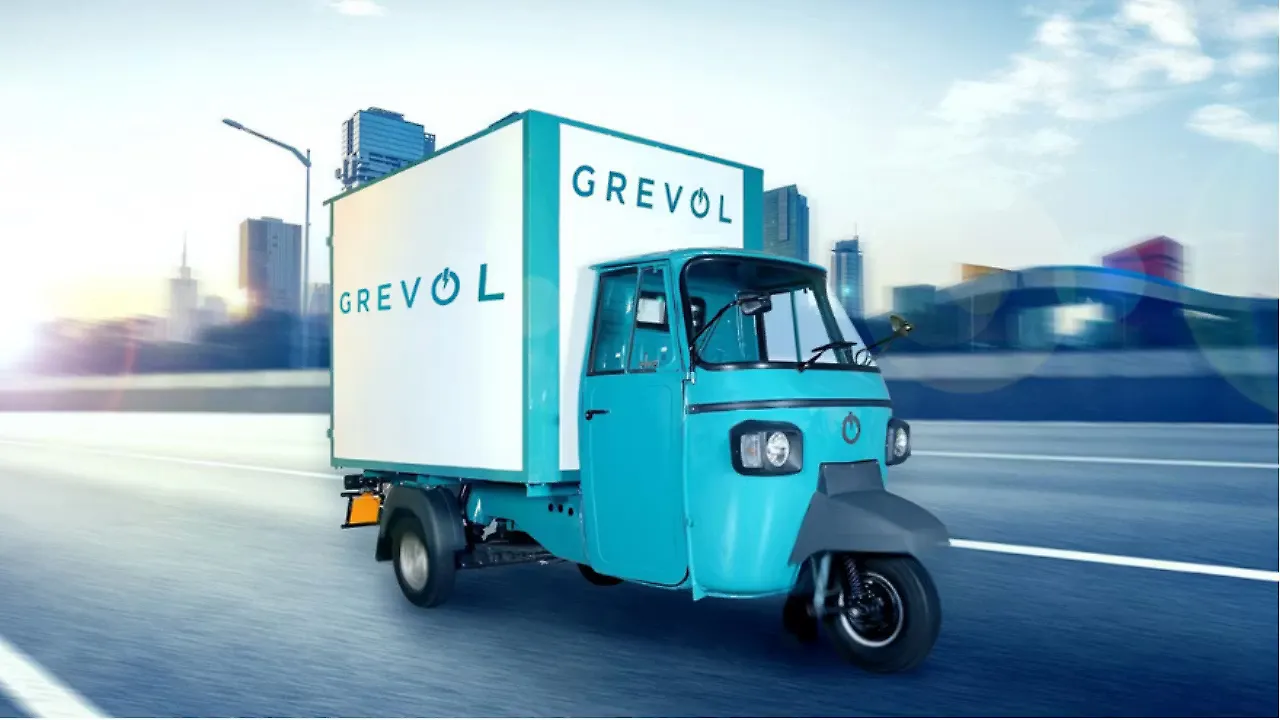 GREVOL

GREVOL