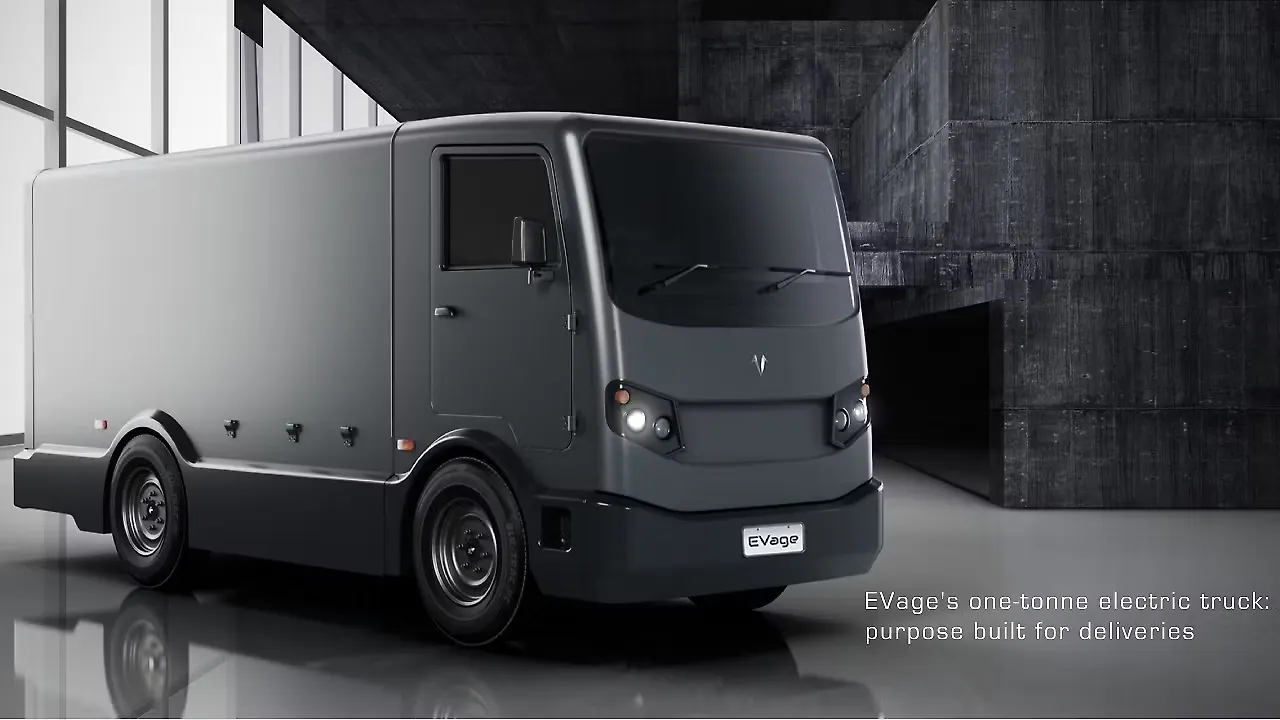 EVage

EVage's one-tonne electric truck: purpose built for deliveries