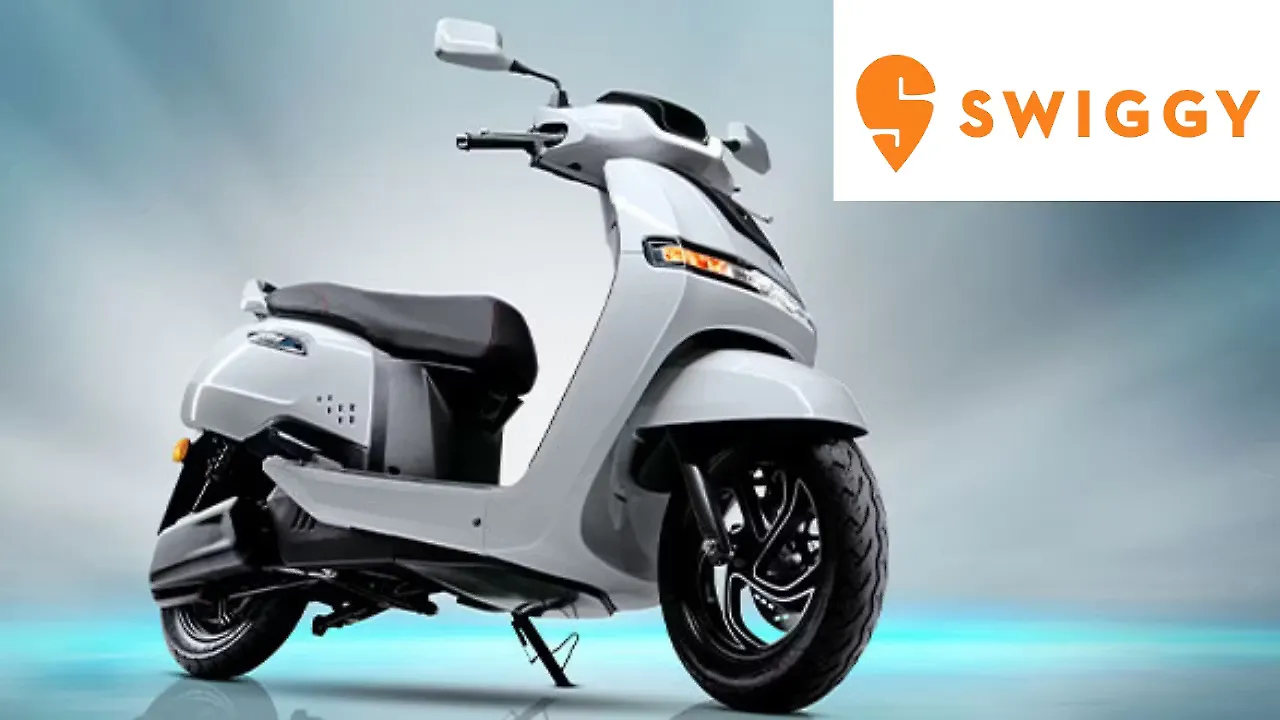 SWIGGY