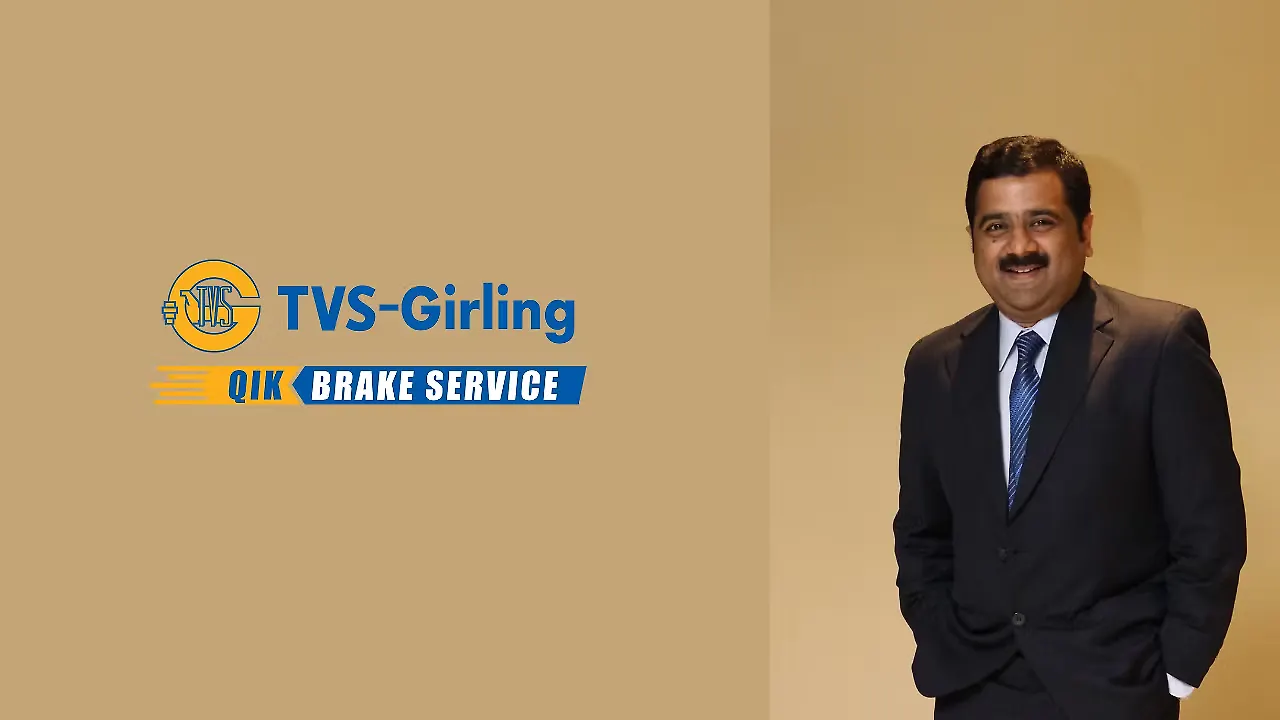 TVS

TVS-Girling

QIK BRAKE SERVICE