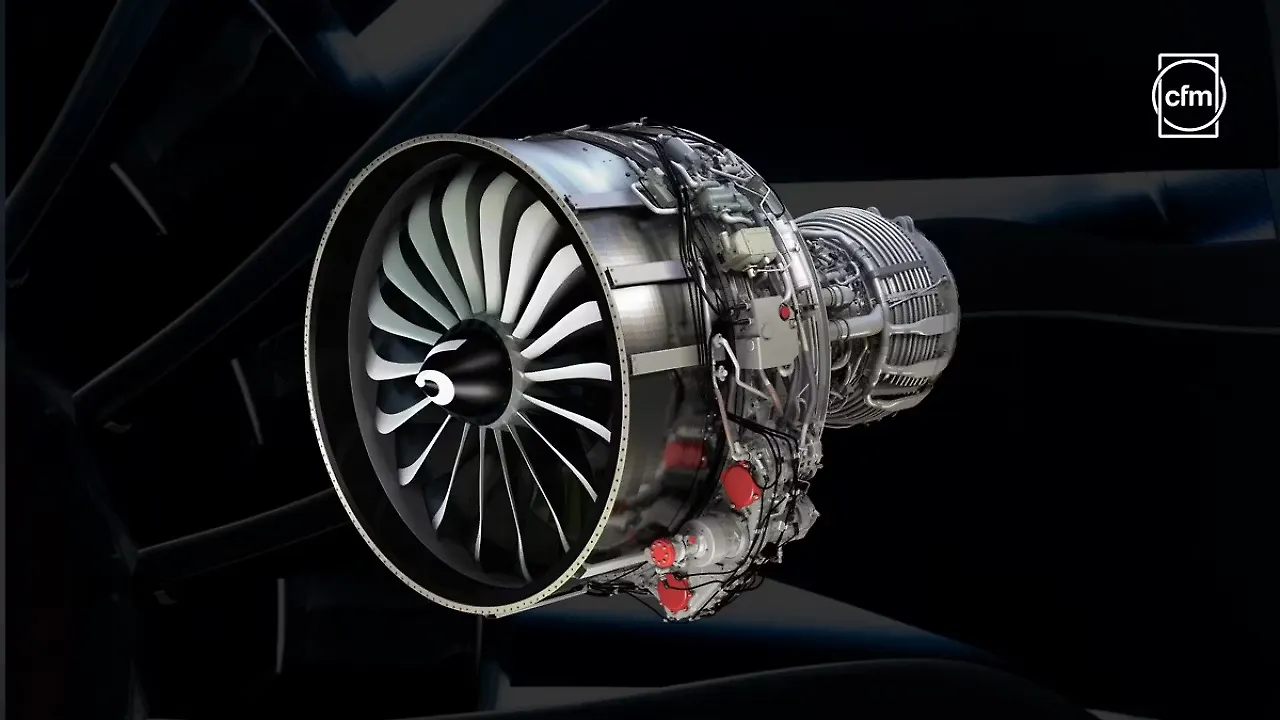 cfm