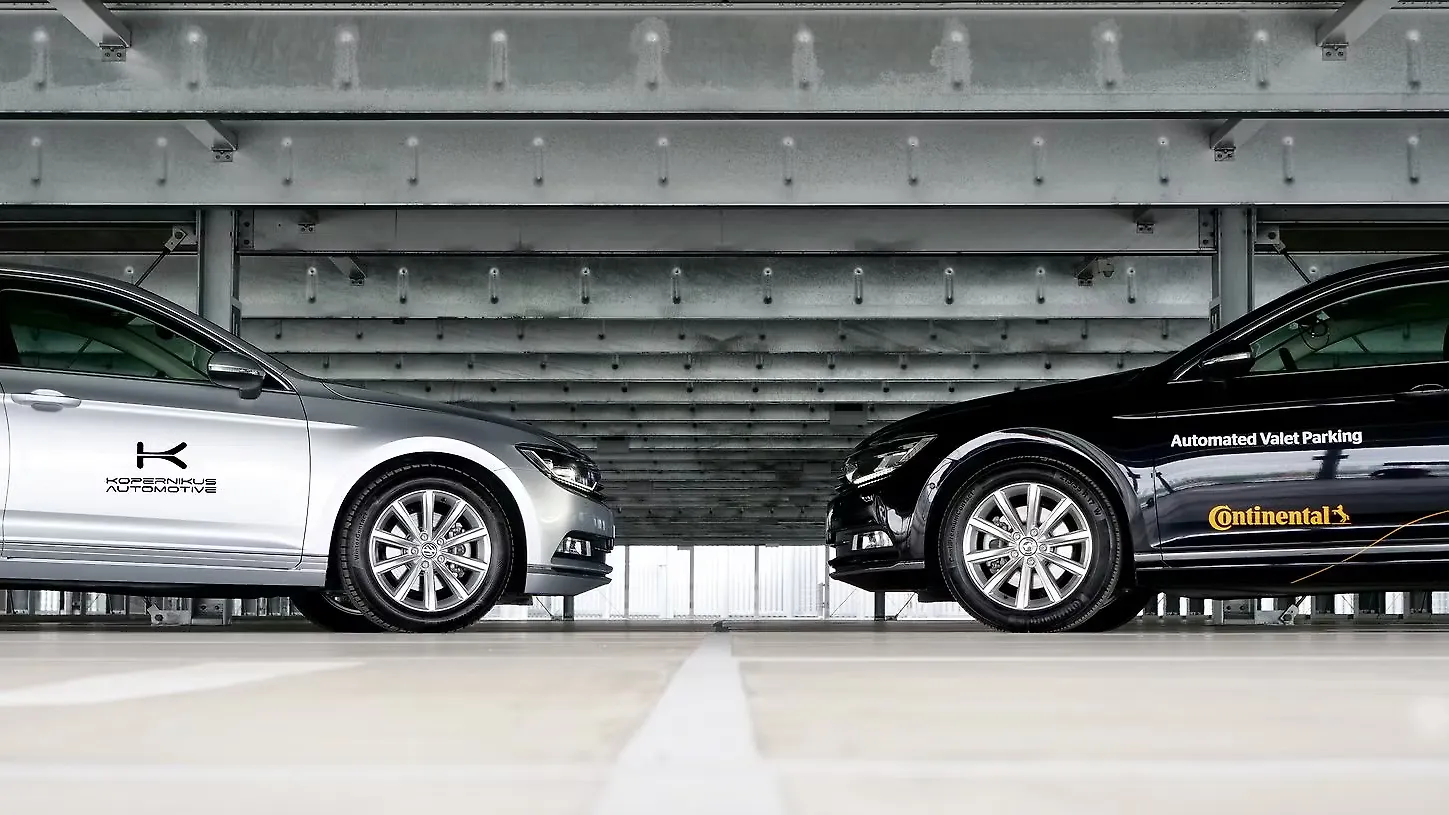 K
KOPERNIKUS AUTOMOTIVE

Automated Valet Parking

Continental