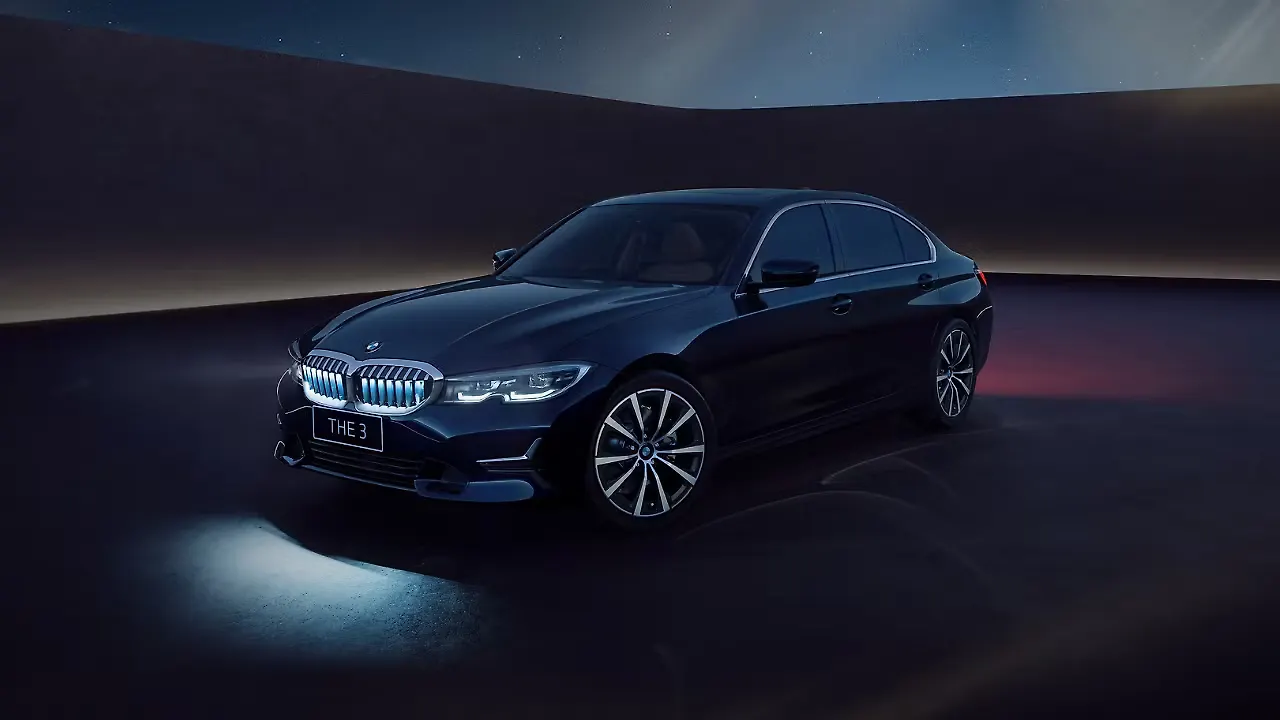 THE 3