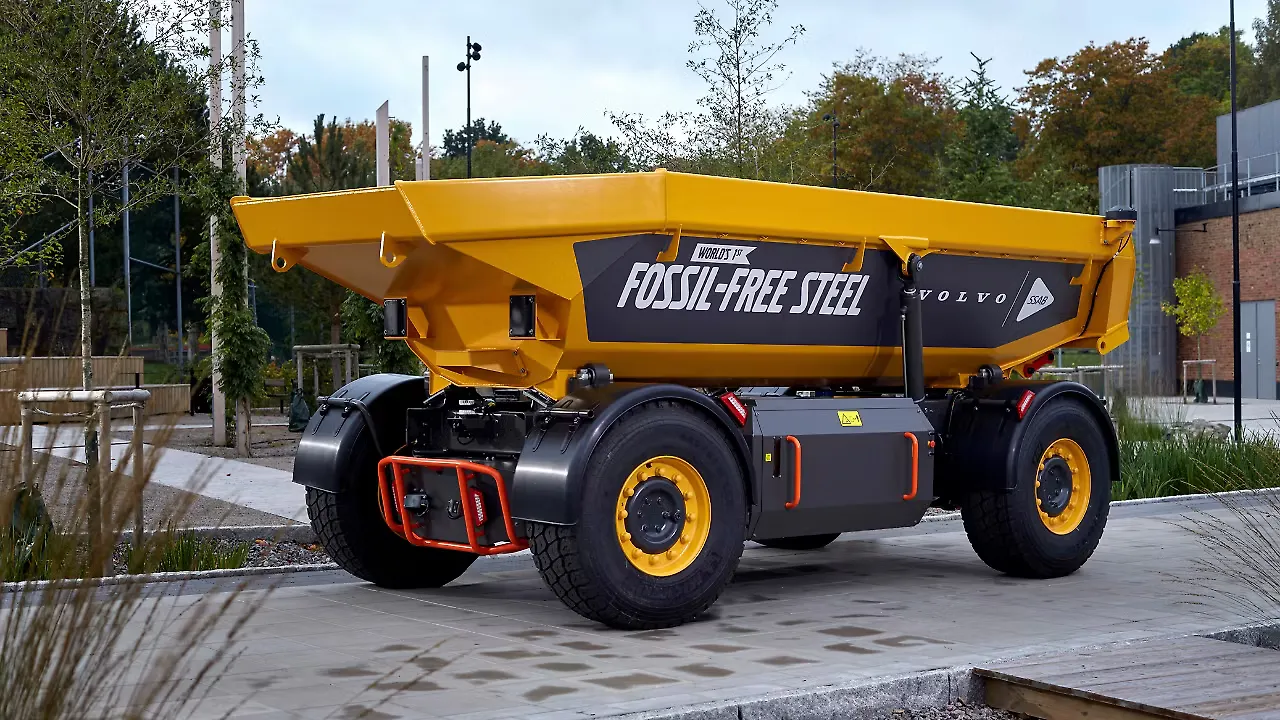 WORLD'S 1ST
FOSSIL-FREE STEEL
VOLVO
SSAB