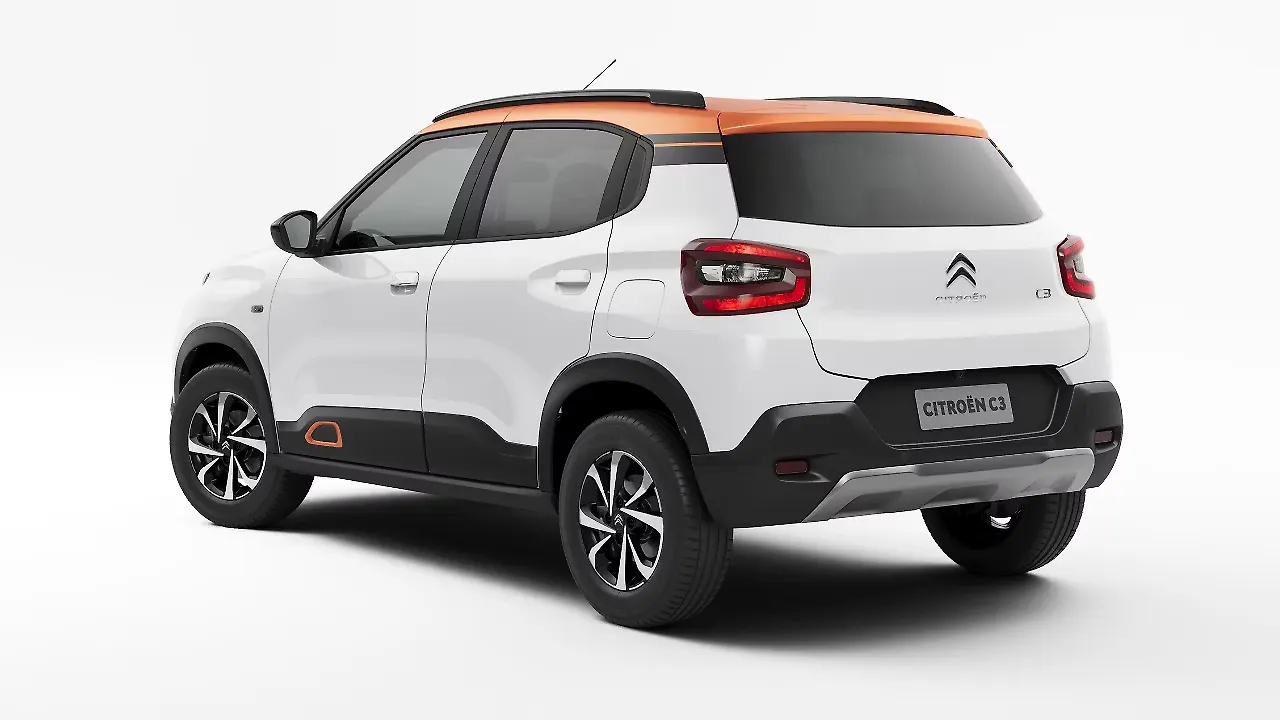 CITROËN C3
CITROËN
C3