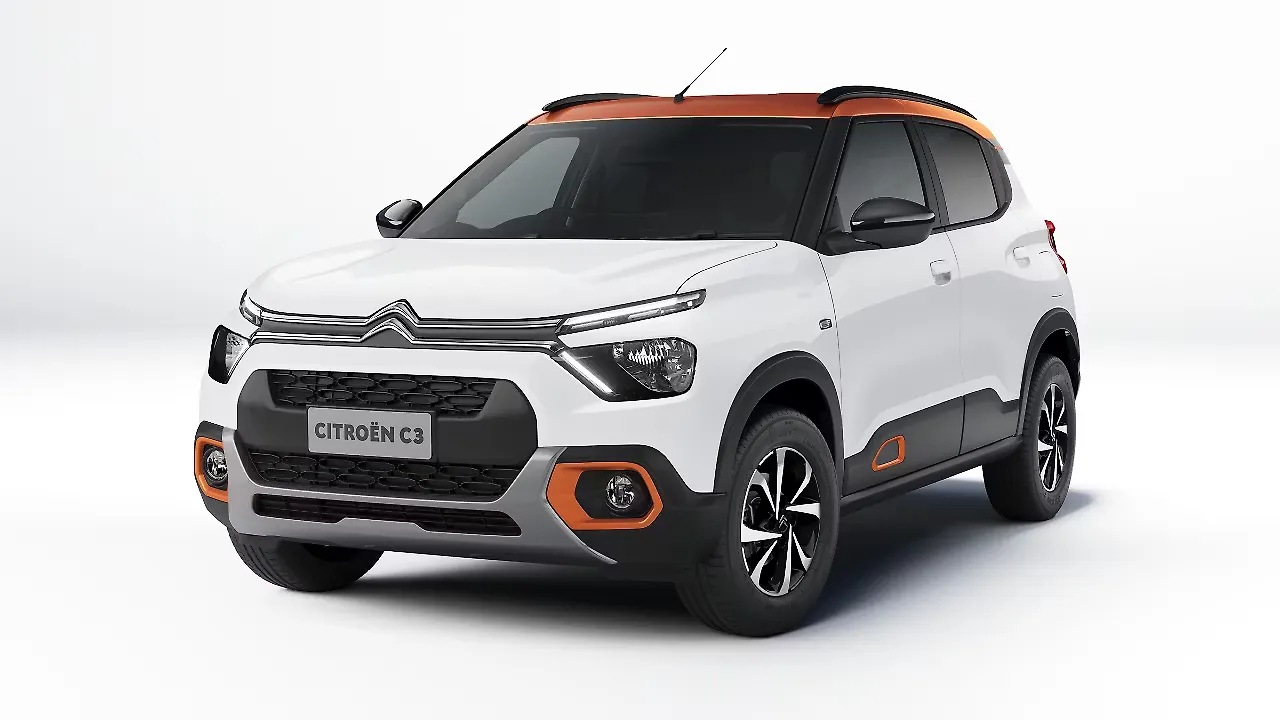 CITROËN C3