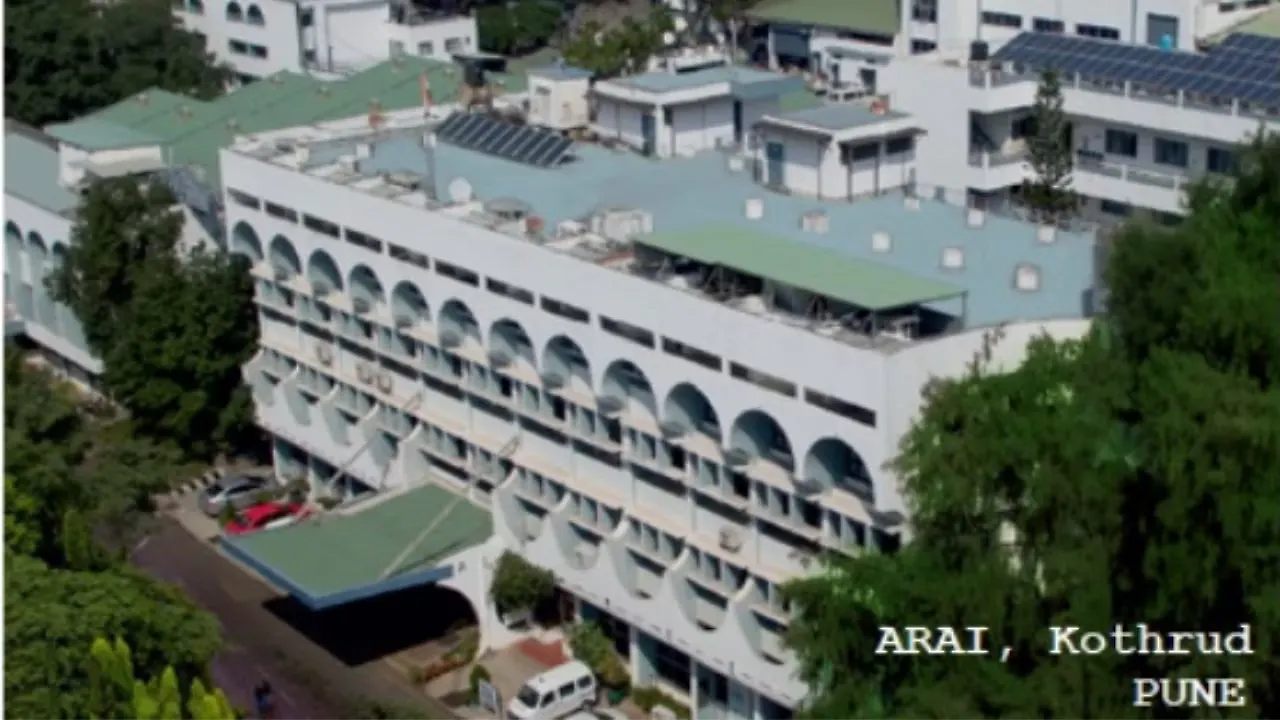 ARAI, Kothrud
PUNE