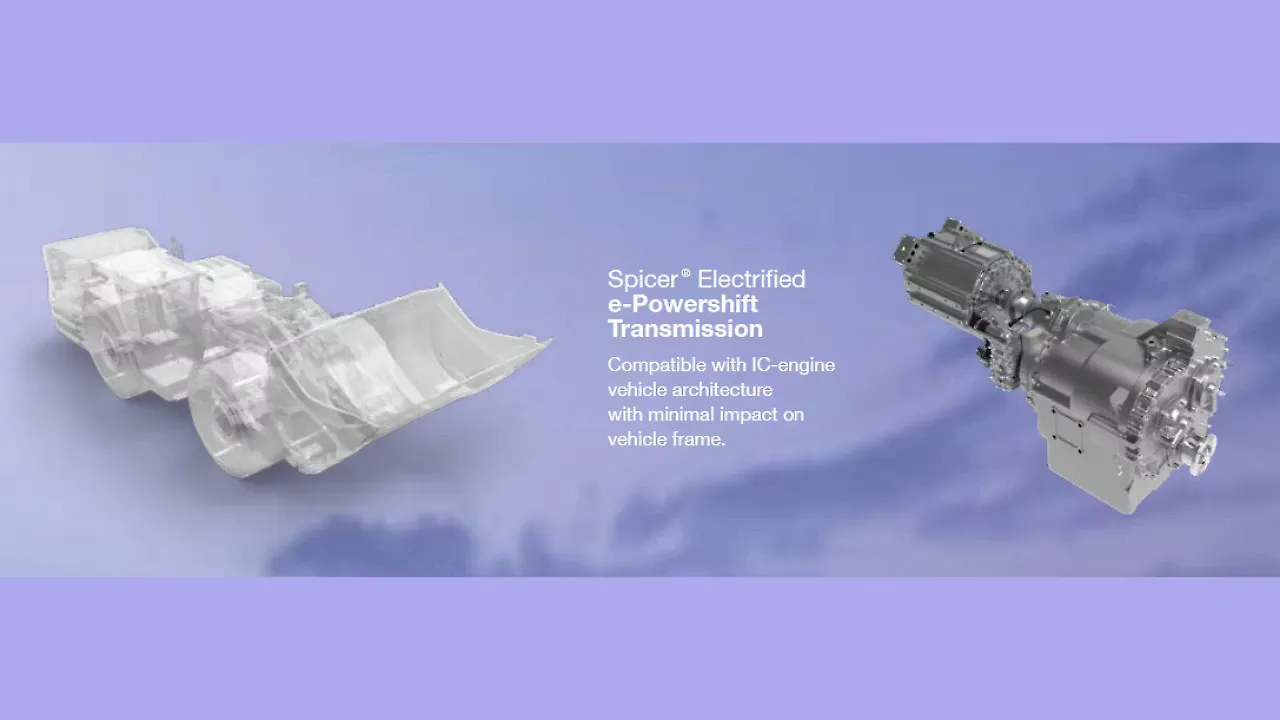 Spicer® Electrified
e-Powershift
Transmission

Compatible with IC-engine vehicle architecture with minimal impact on vehicle frame.