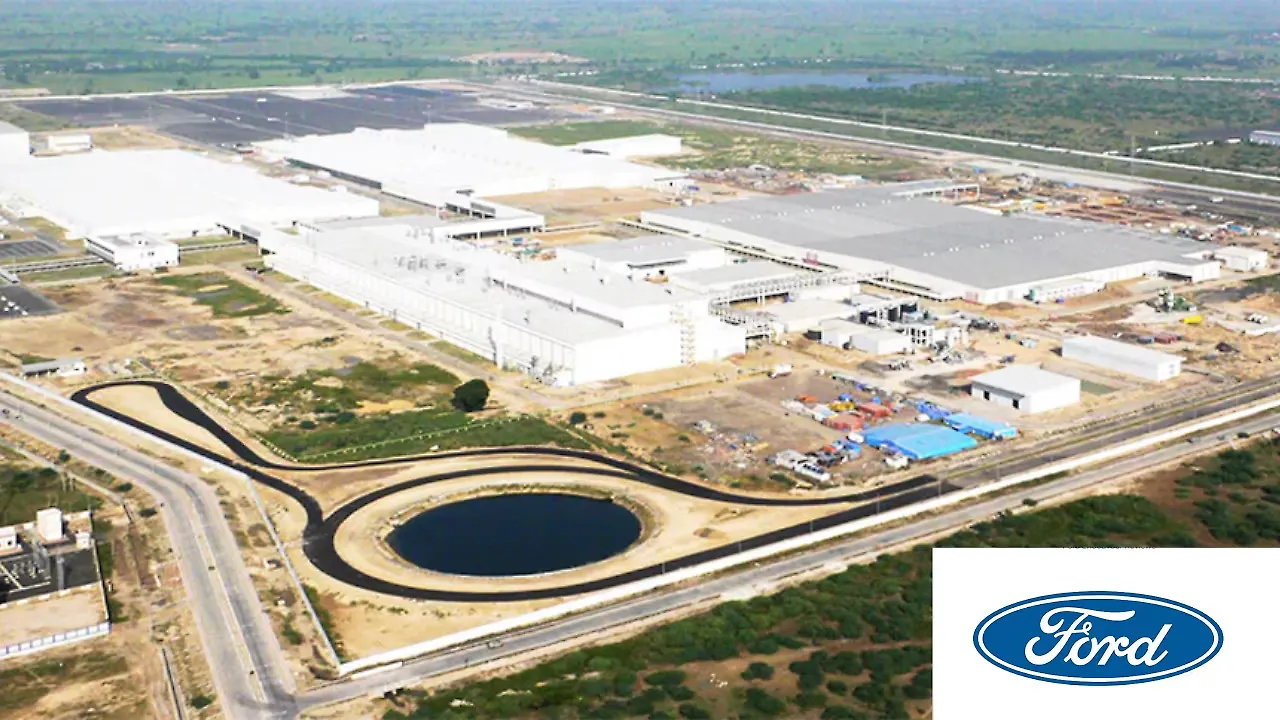 Ford