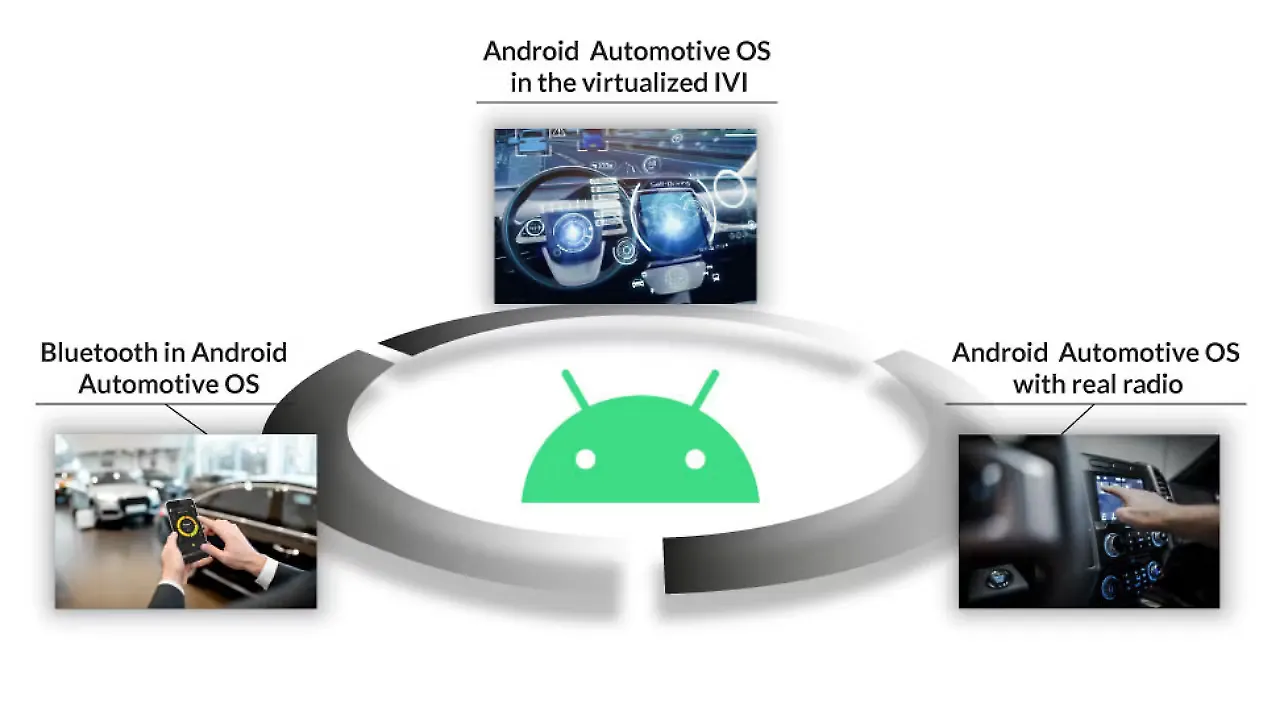 Android Automotive OS in the virtualized IVI

Bluetooth in Android Automotive OS

Android Automotive OS with real radio