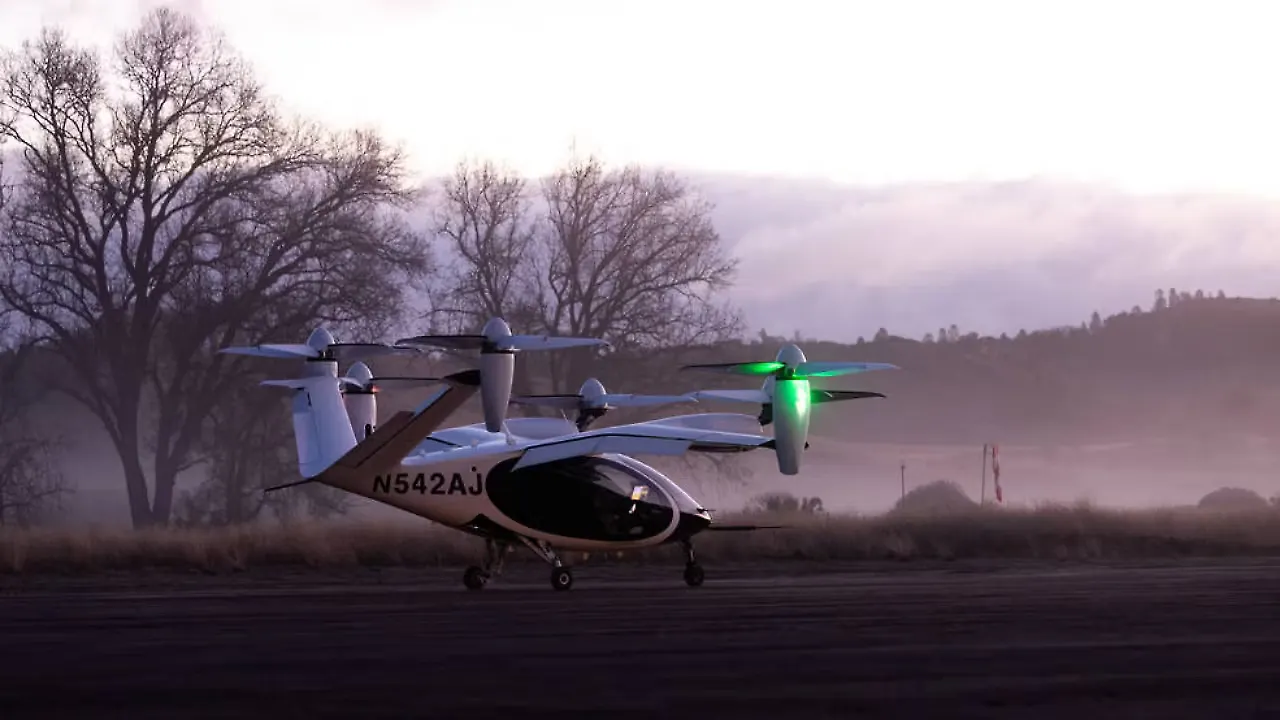 N542AJ