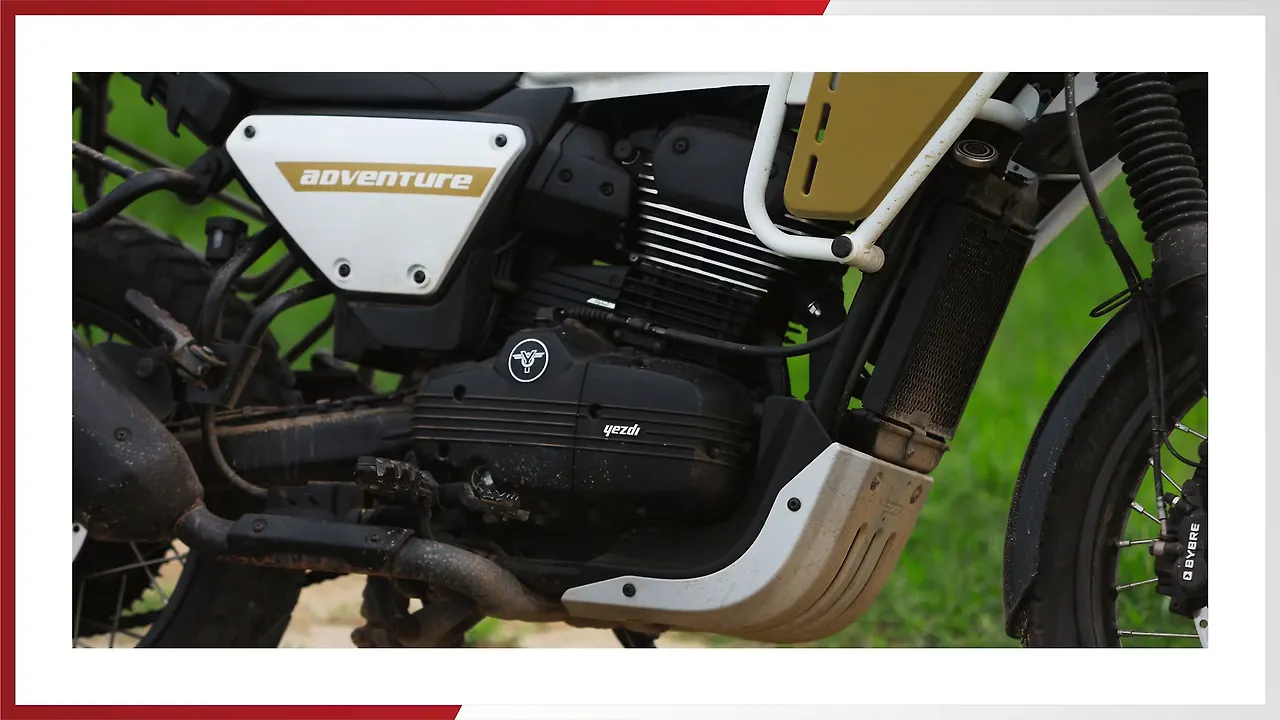 adventure

yezdi

BYBRE