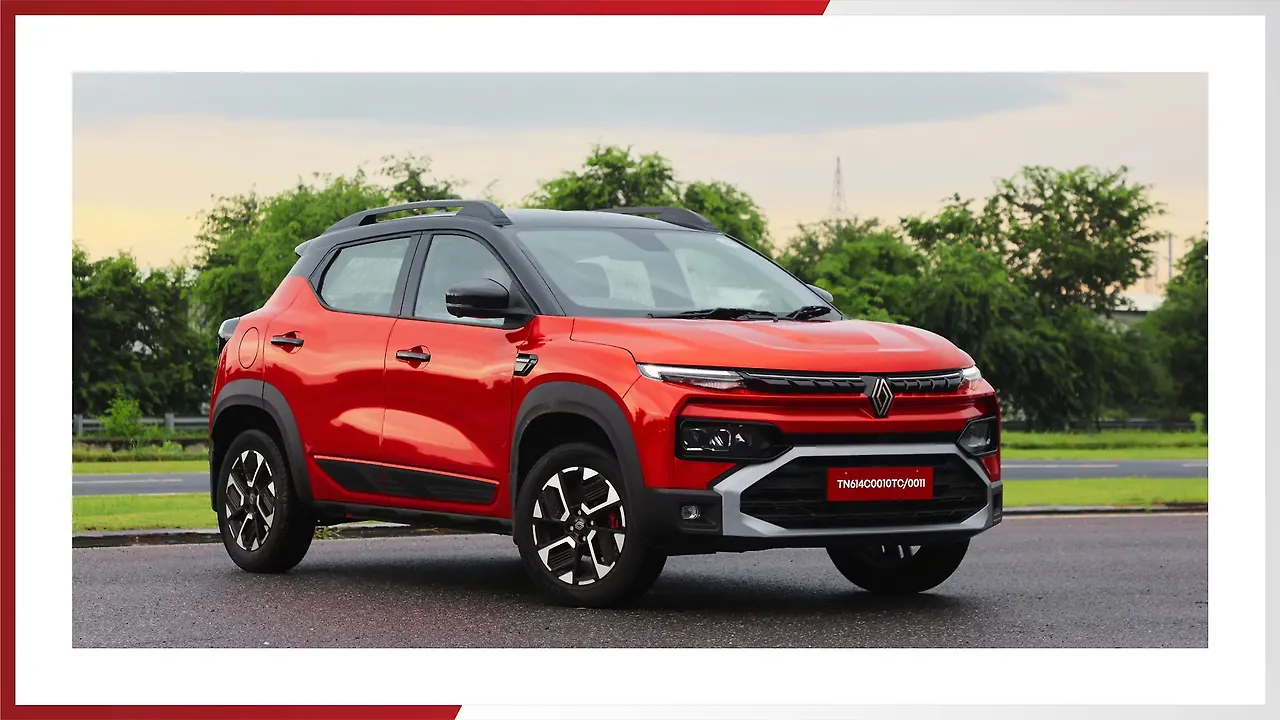 TN614C0010TC/0011