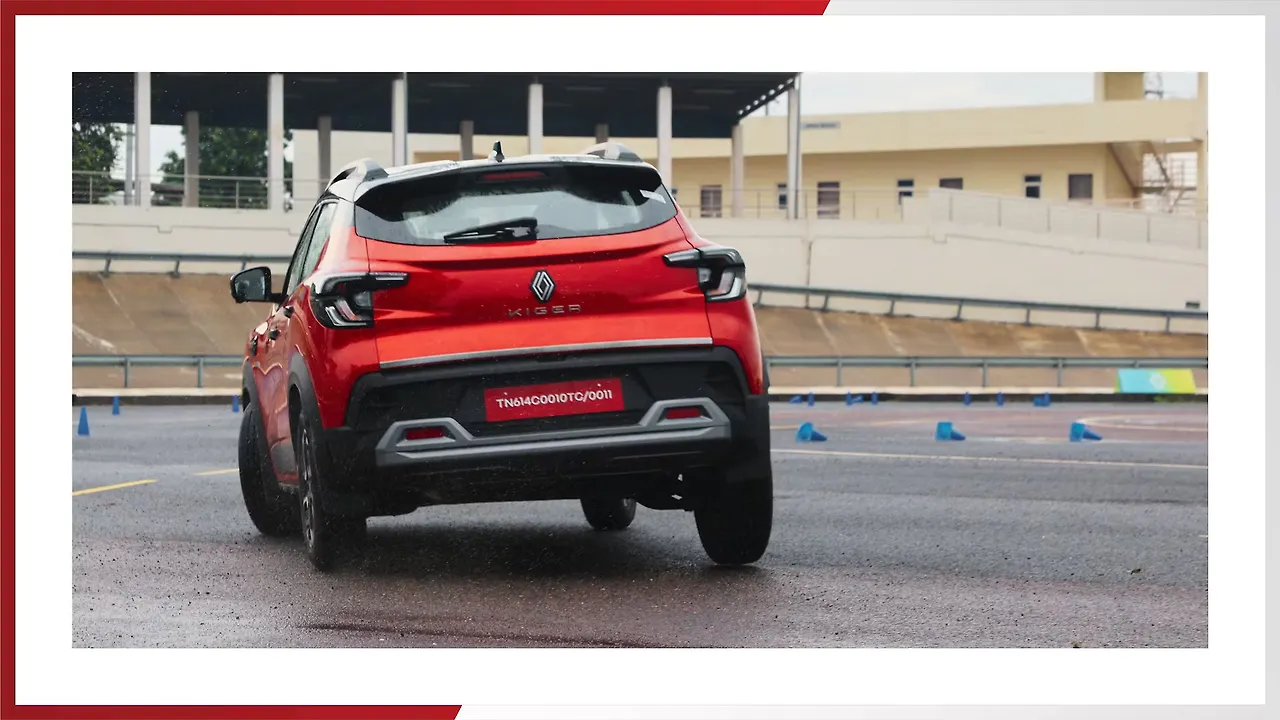 KIGER

TN614C0010TC/0011