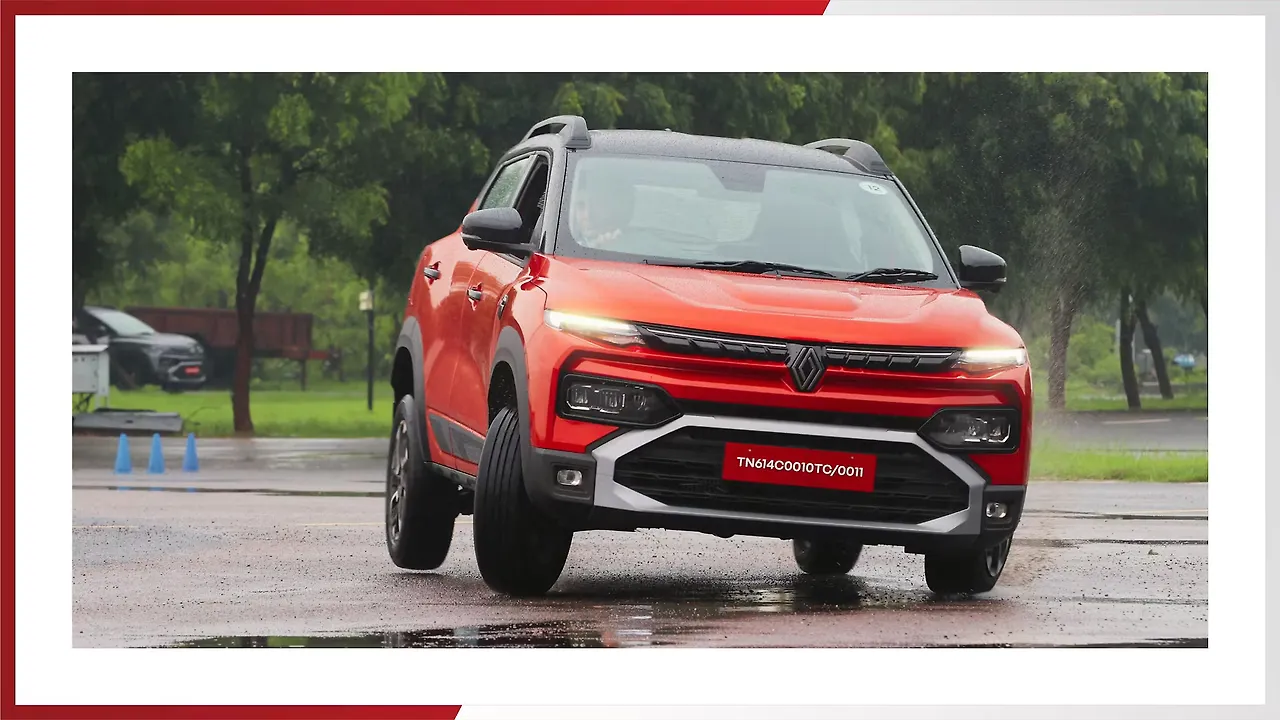 TN614C0010TC/0011