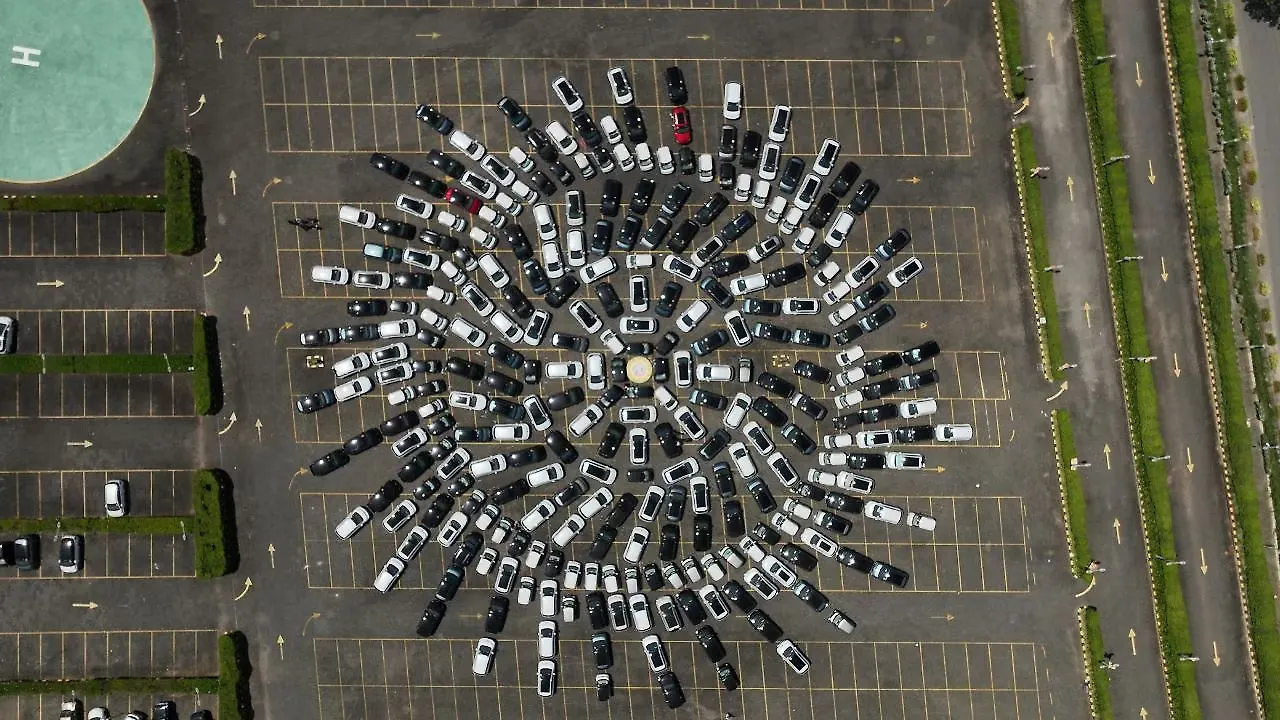 H