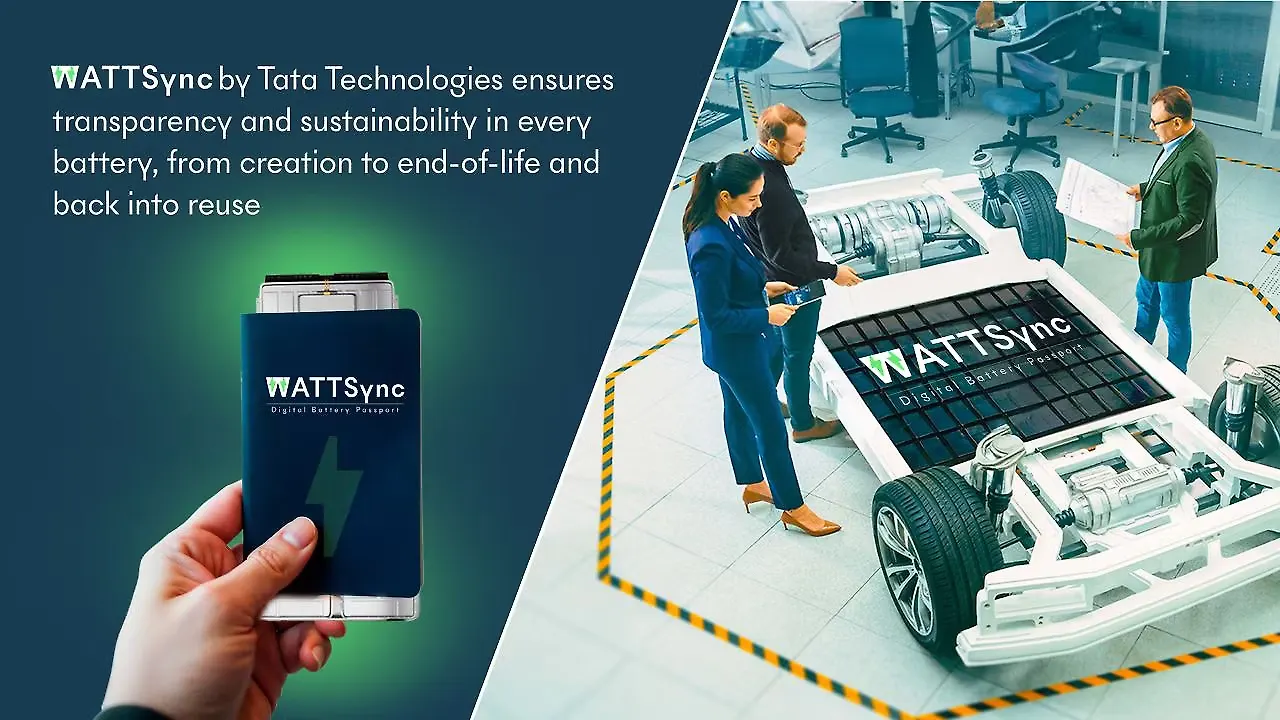 WATTSync by Tata Technologies ensures transparency and sustainability in every battery, from creation to end-of-life and back into reuse

WATTSync
Digital Battery Passport

WATTSync
Digital Battery Passport