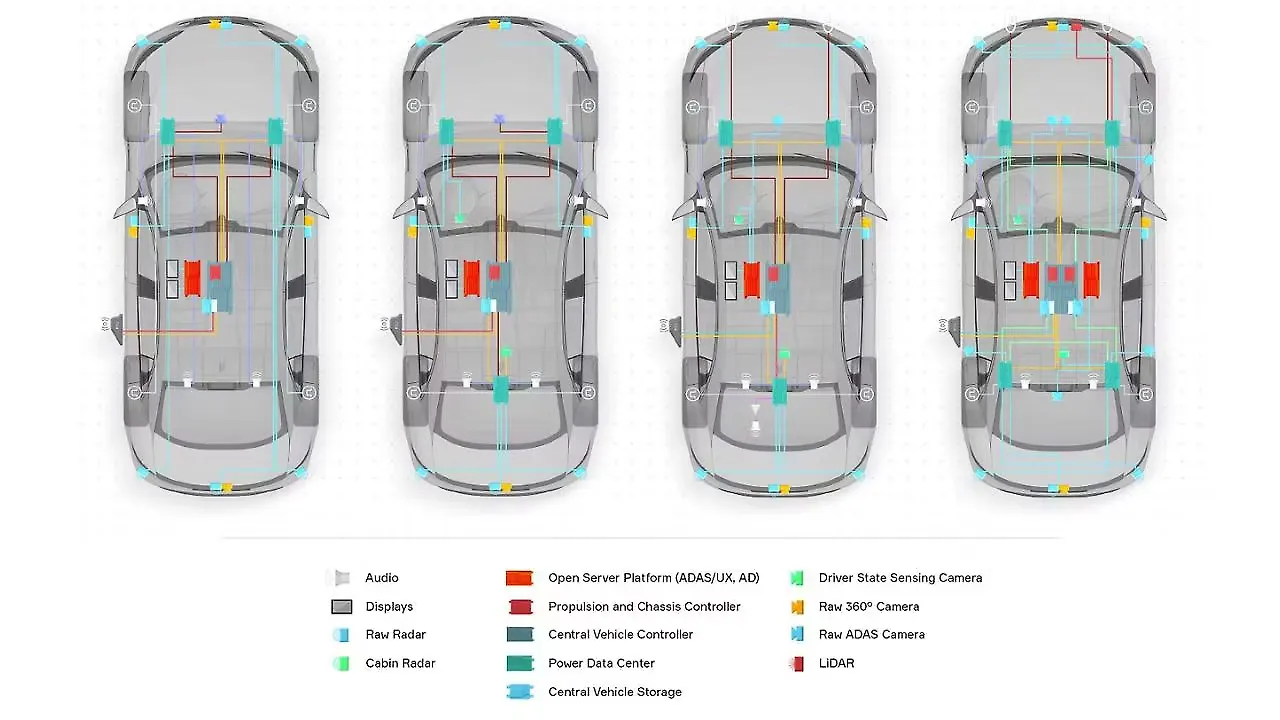 Audio
Displays
Raw Radar
Cabin Radar

Open Server Platform (ADAS/UX, AD)
Propulsion and Chassis Controller
Central Vehicle Controller
Power Data Center
Central Vehicle Storage

Driver State Sensing Camera
Raw 360° Camera
Raw ADAS Camera
LiDAR