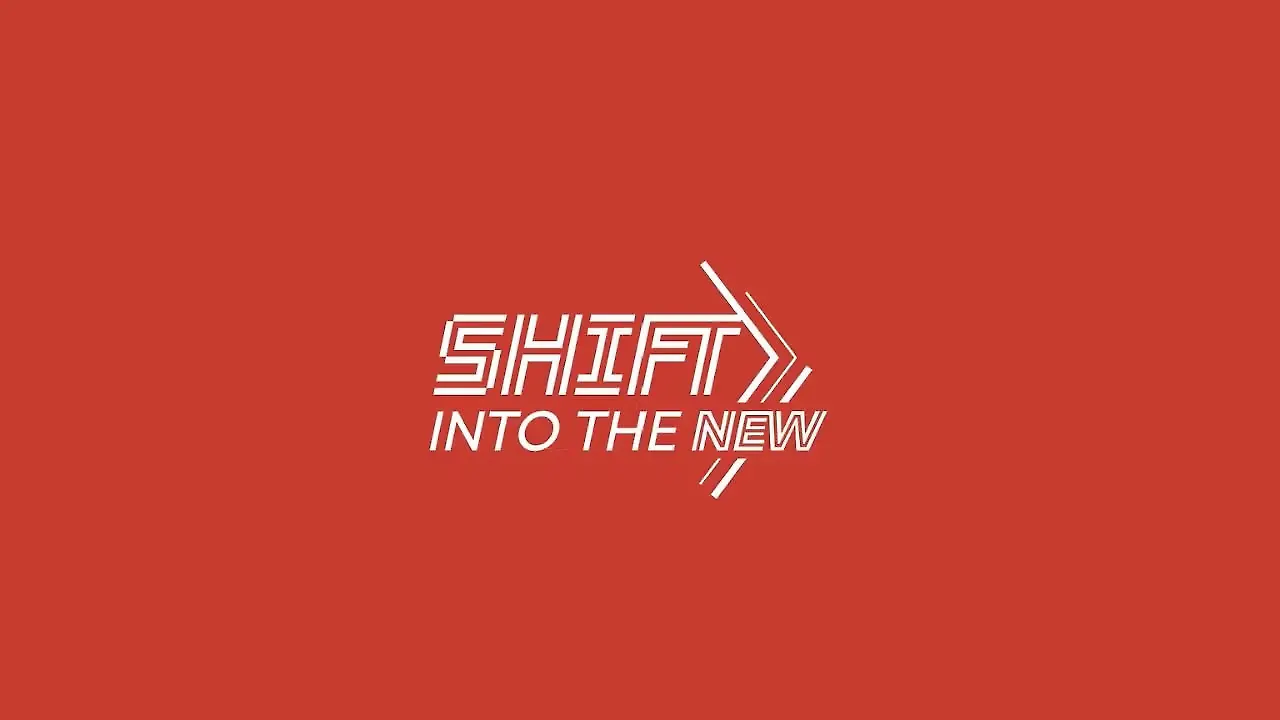 SHIFT
INTO THE NEW