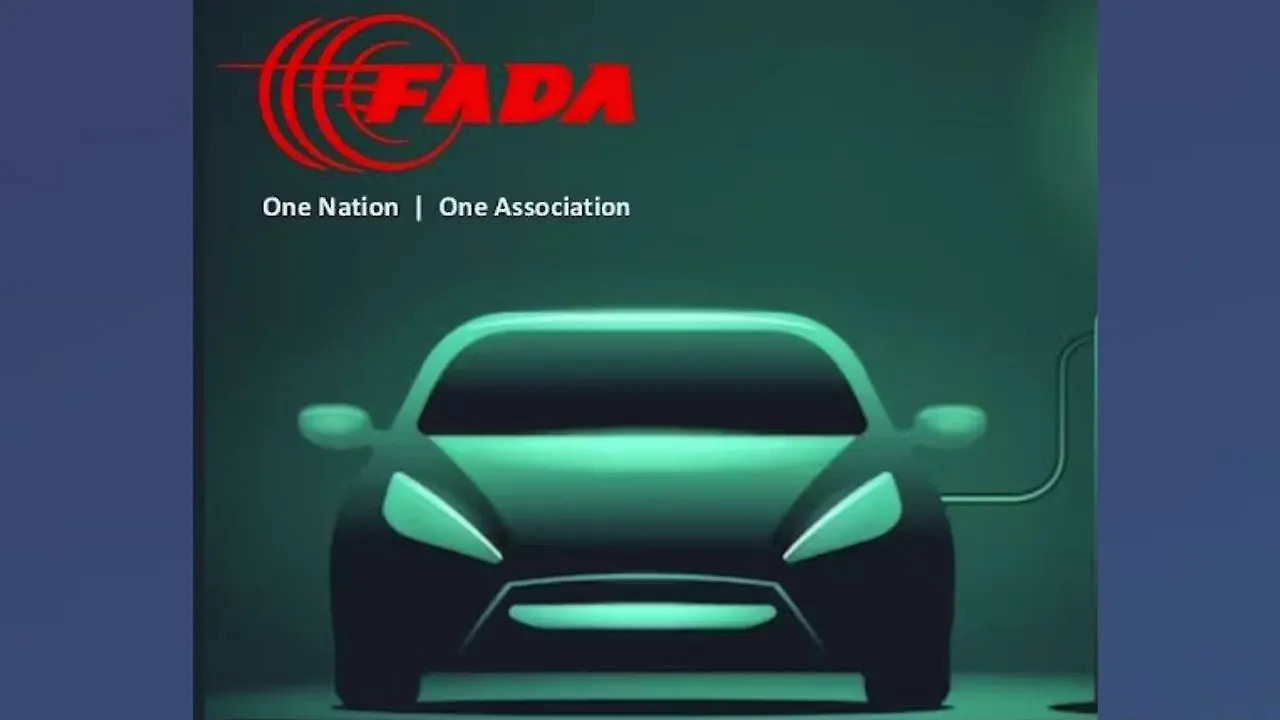 FADA

One Nation | One Association