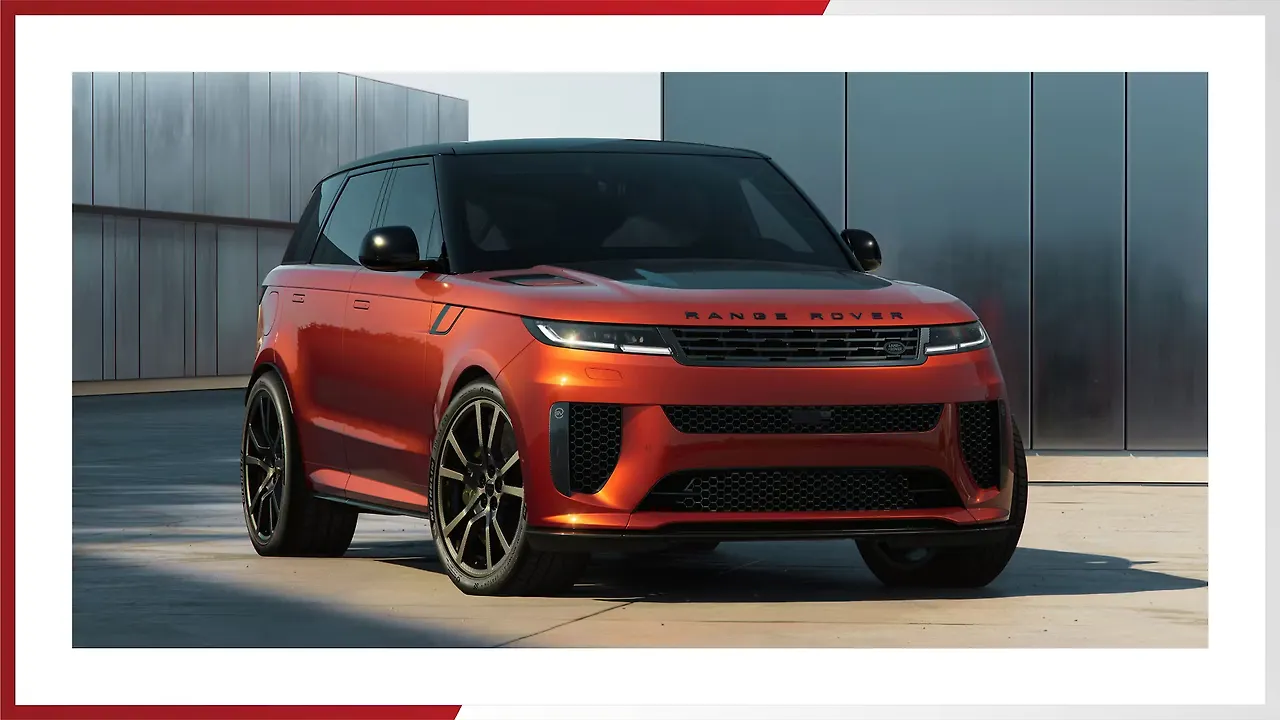 RANGE ROVER