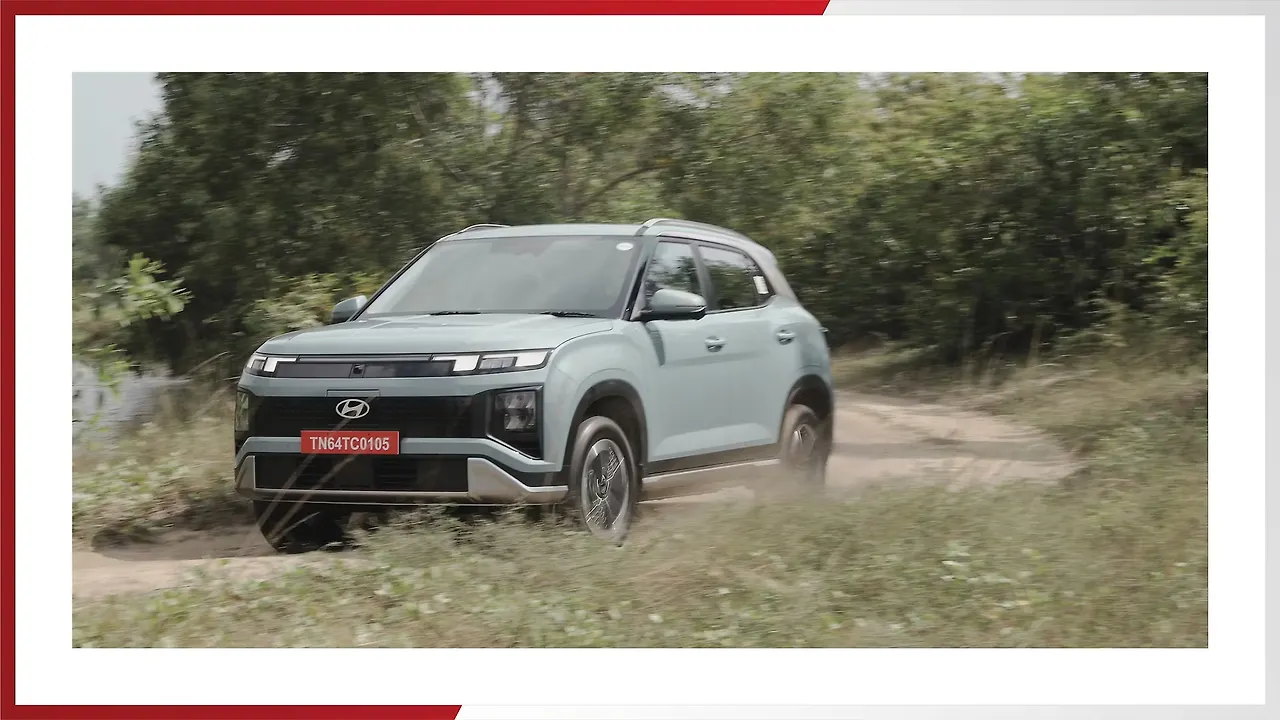 TN64TC0105