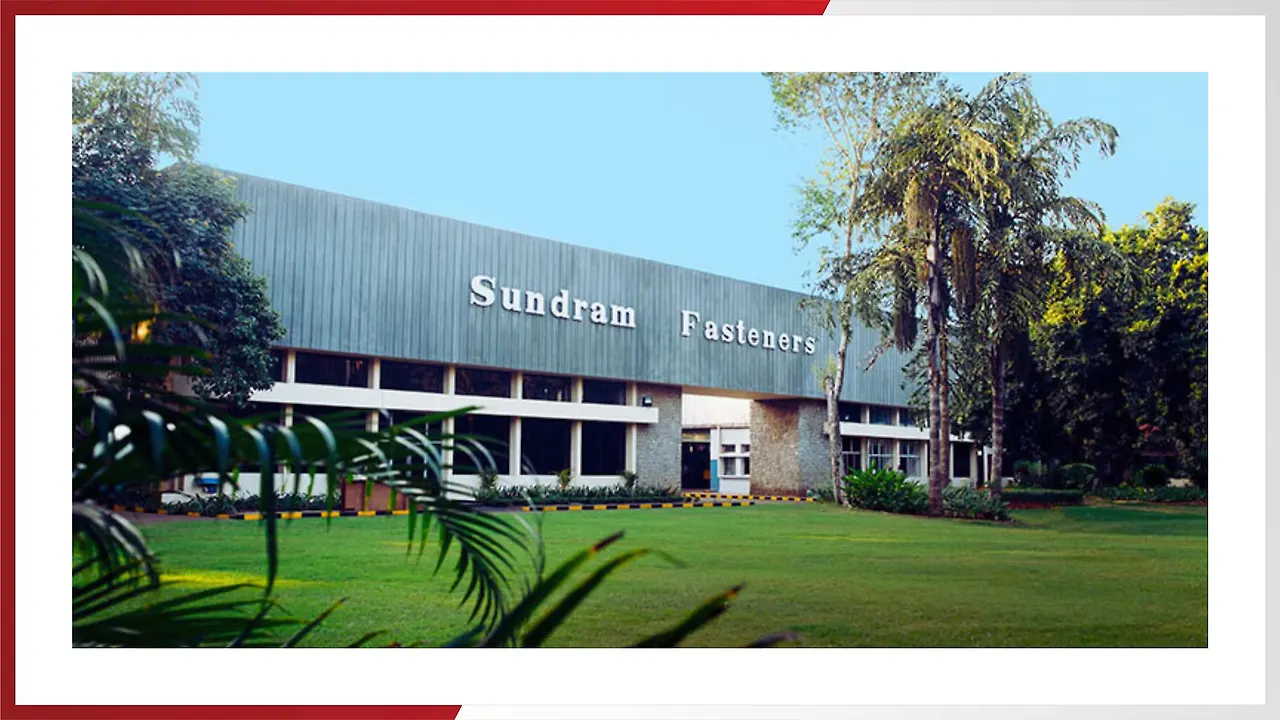 Sundram Fasteners