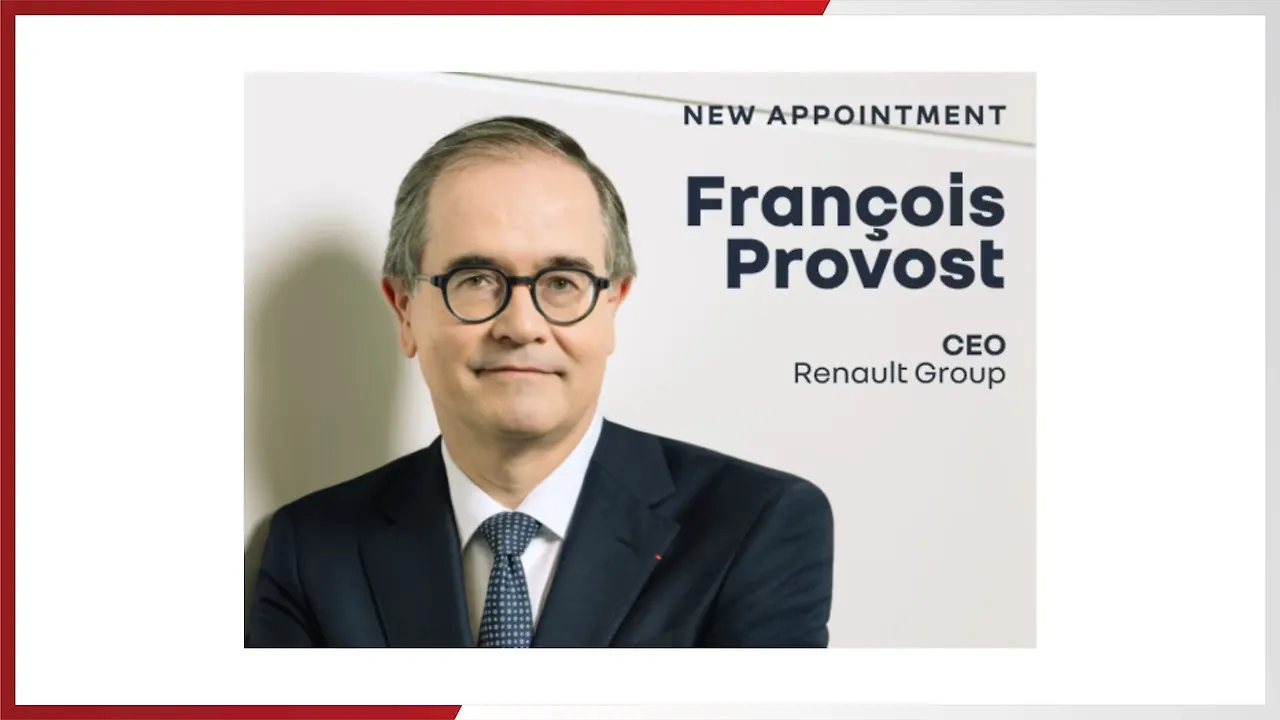 NEW APPOINTMENT

François Provost

CEO
Renault Group