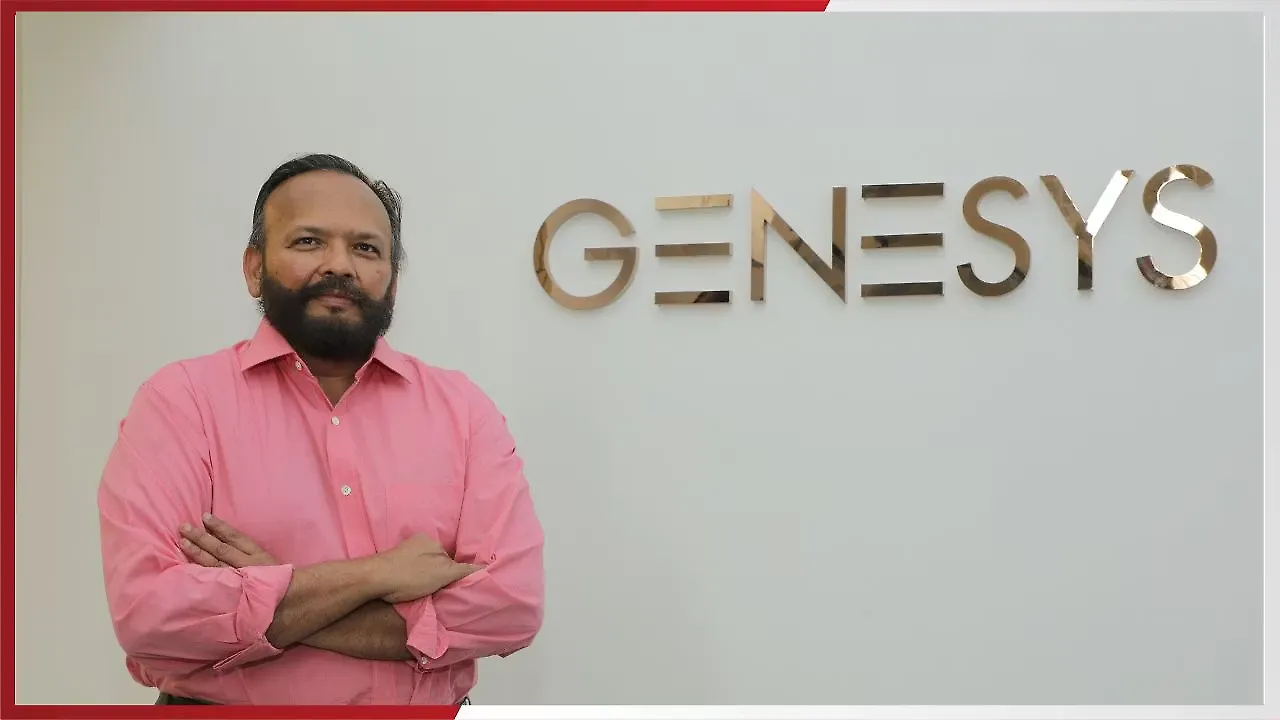 GENESYS