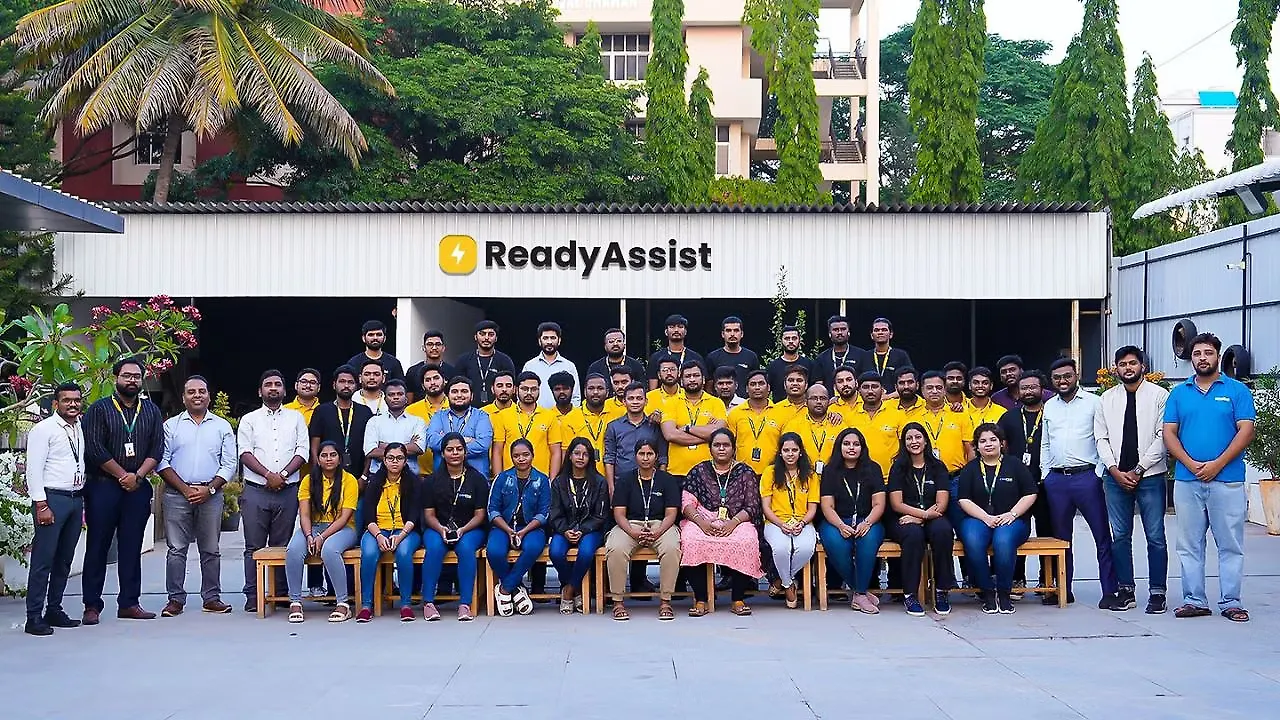 ReadyAssist