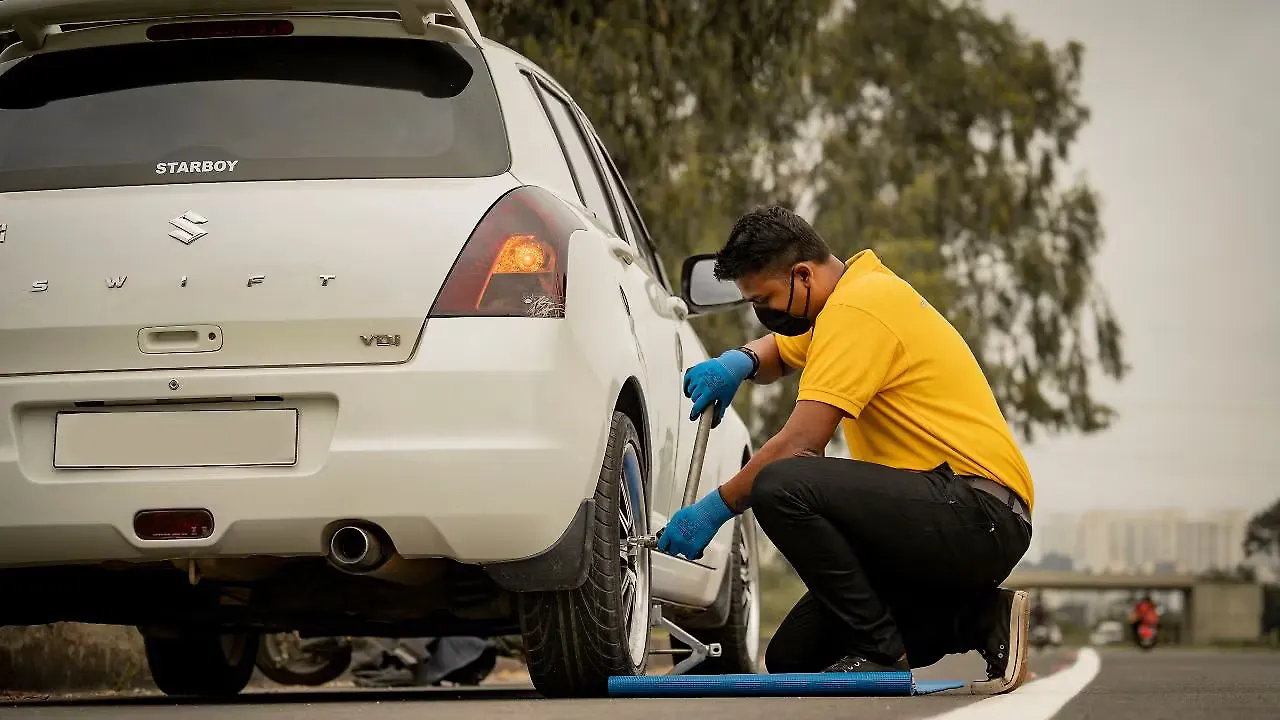 STARBOY
SWIFT
VDI