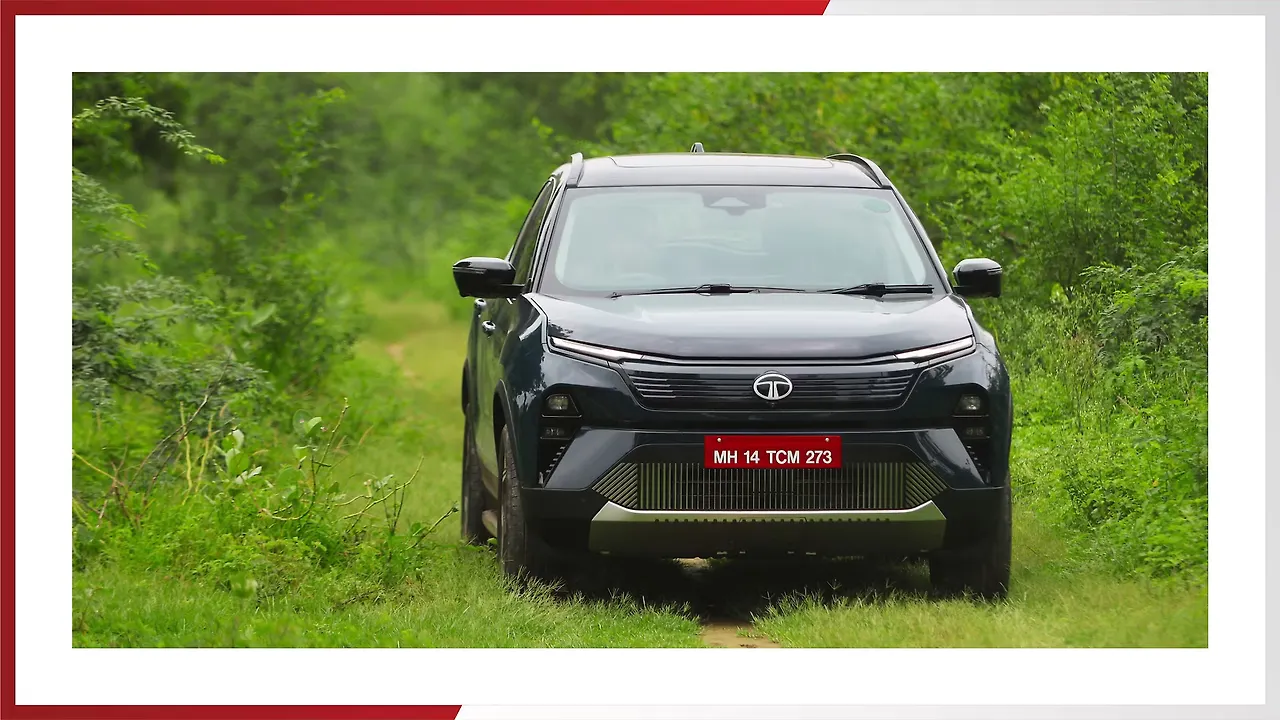 MH 14 TCM 273