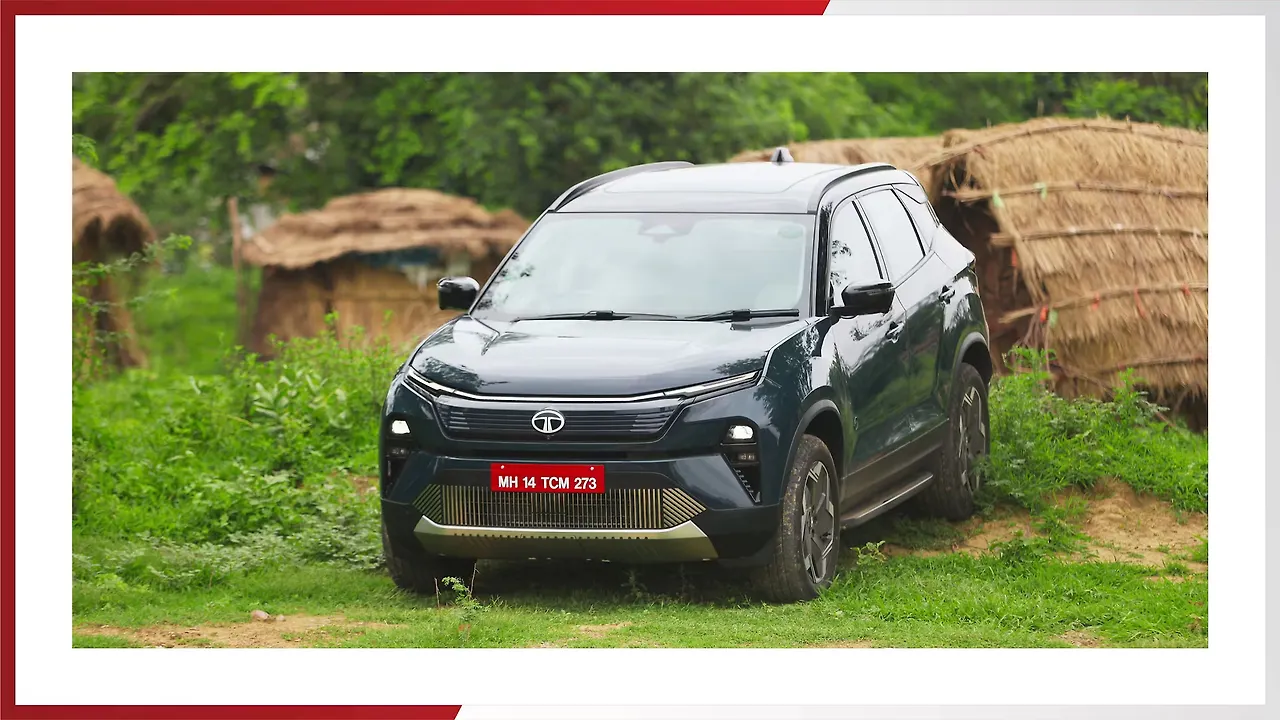 MH 14 TCM 273