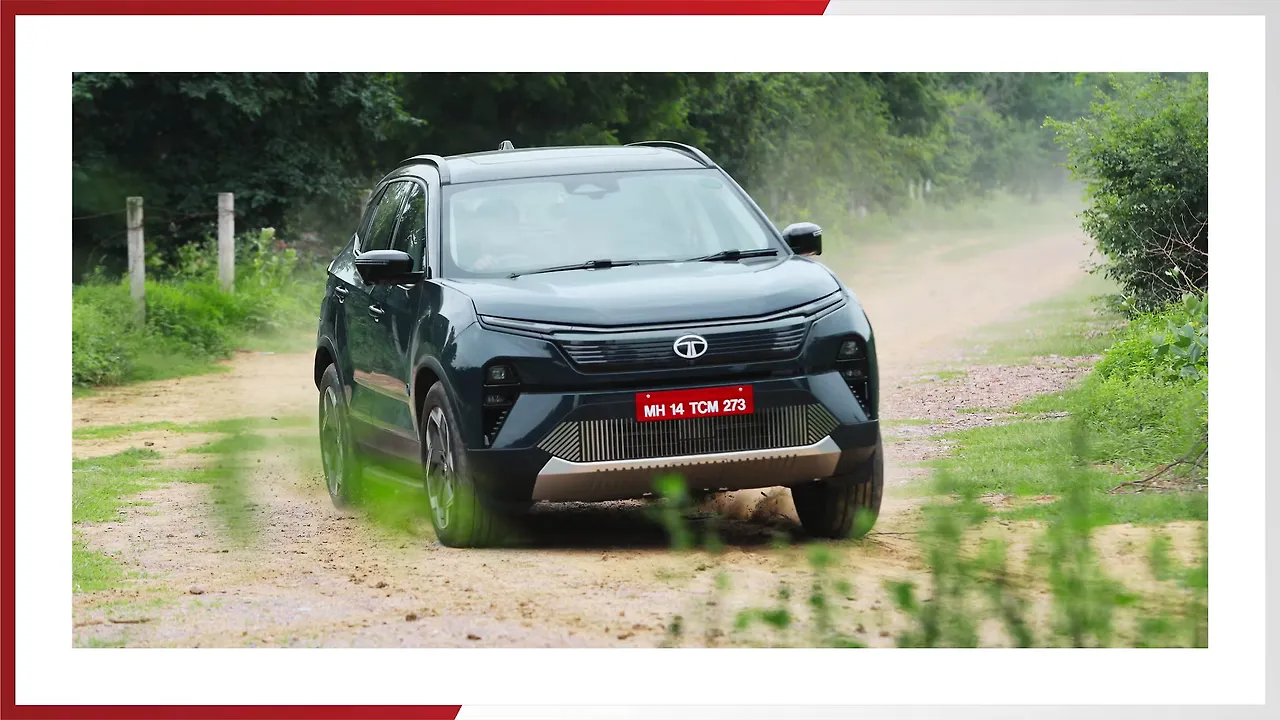 MH 14 TCM 273