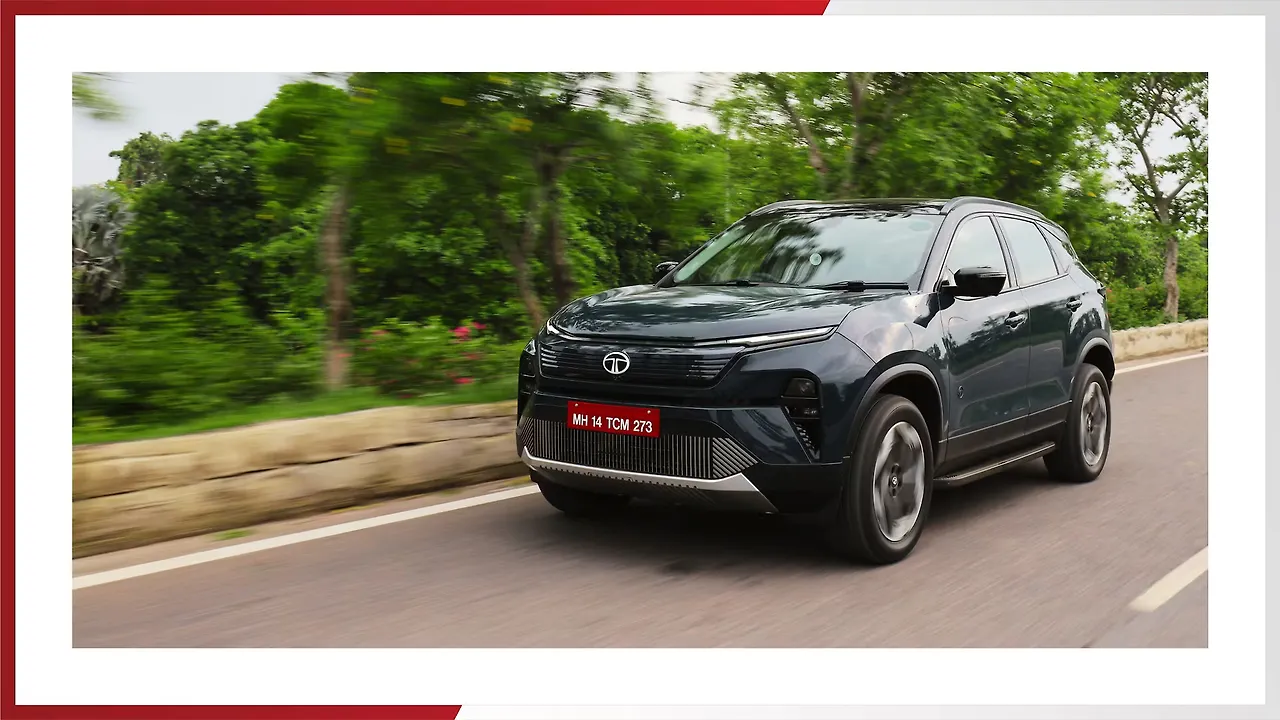 MH 14 TCM 273