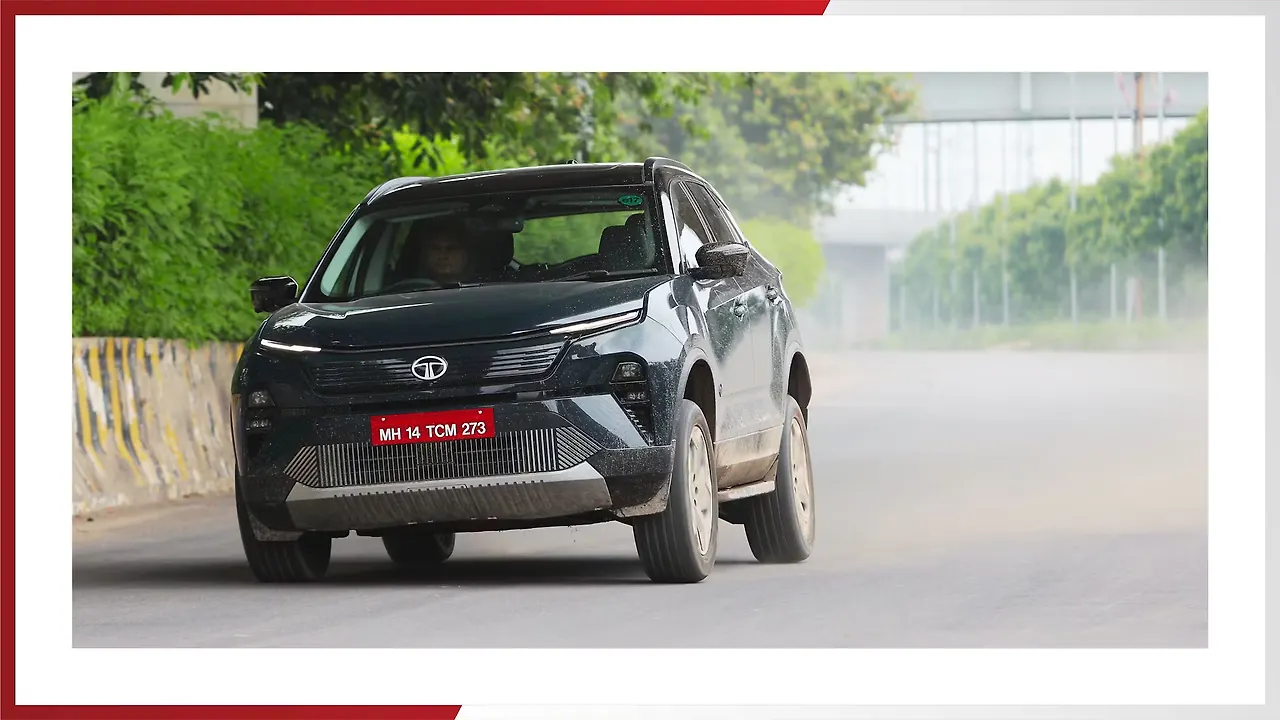 MH 14 TCM 273