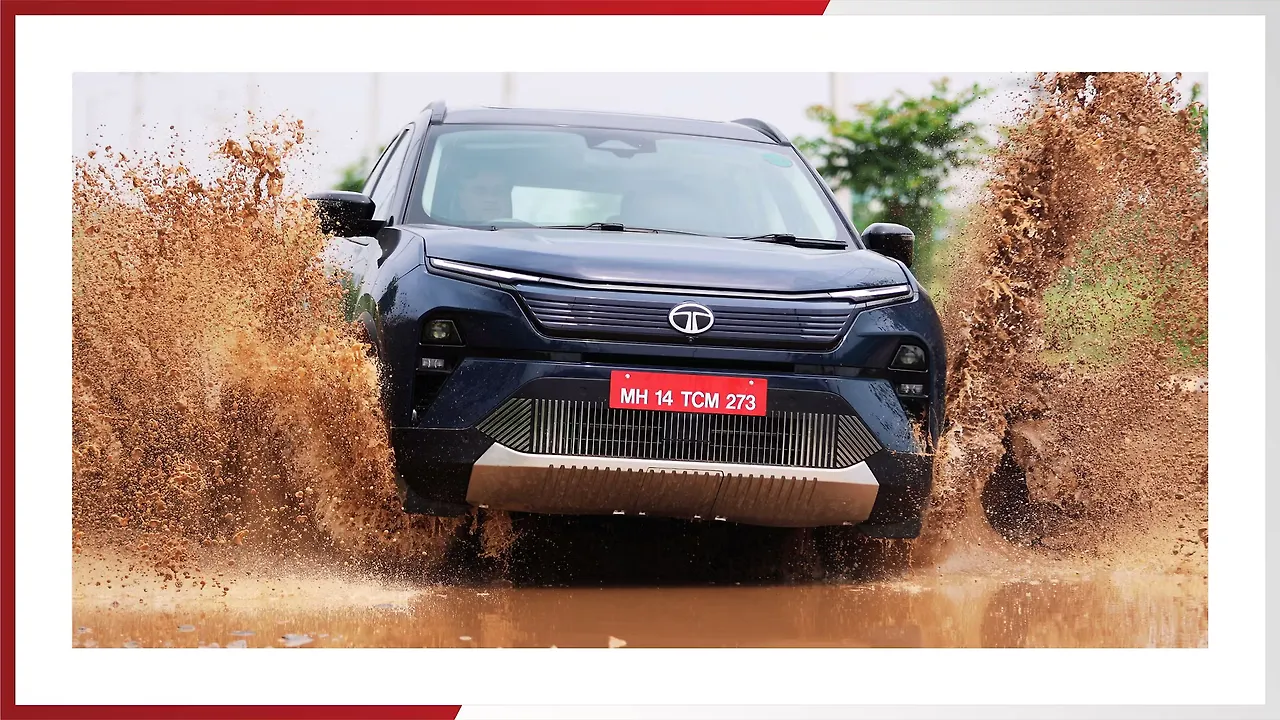 MH 14 TCM 273