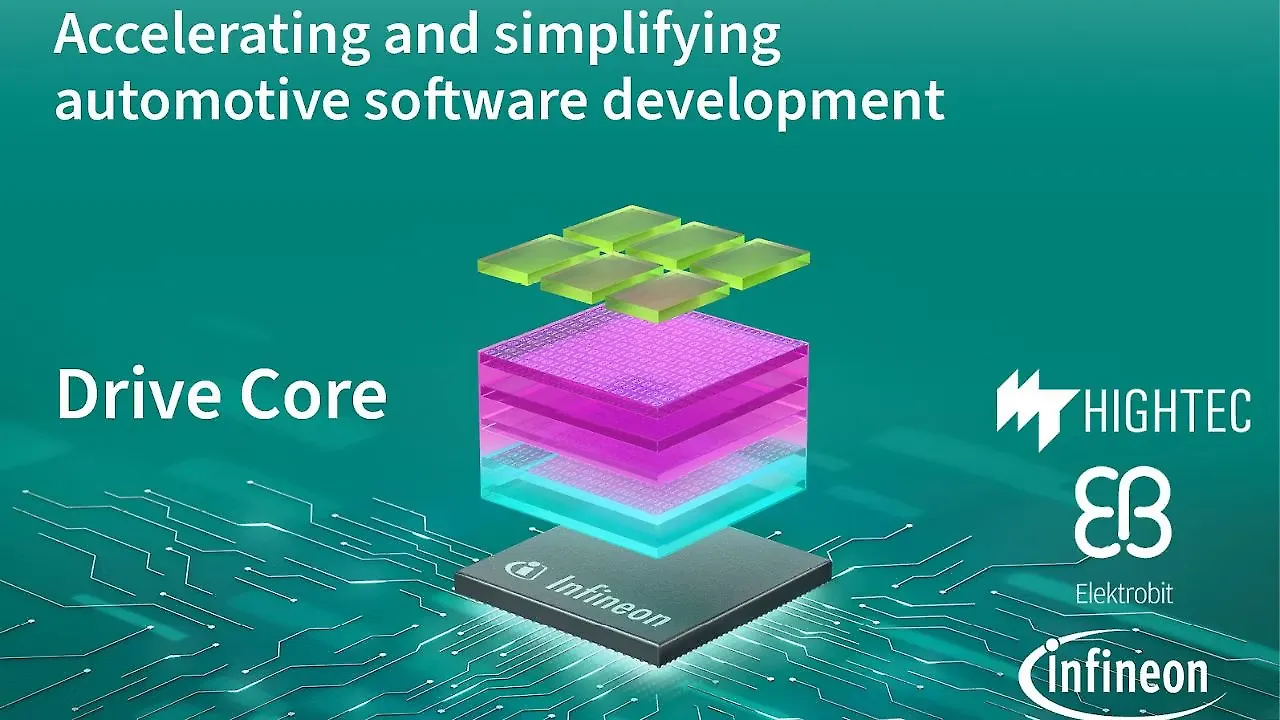 Accelerating and simplifying automotive software development

Drive Core

Infineon

HIGHTEC

EB

Elektrobit

infineon