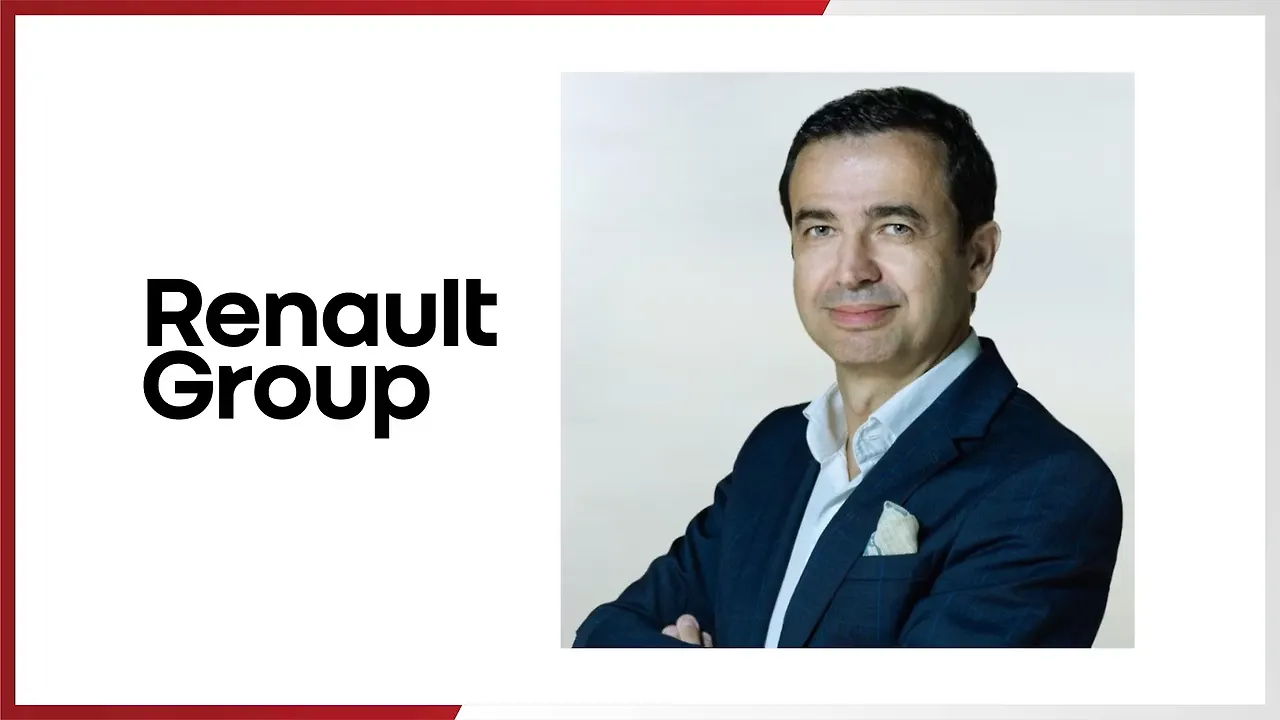 Renault Group