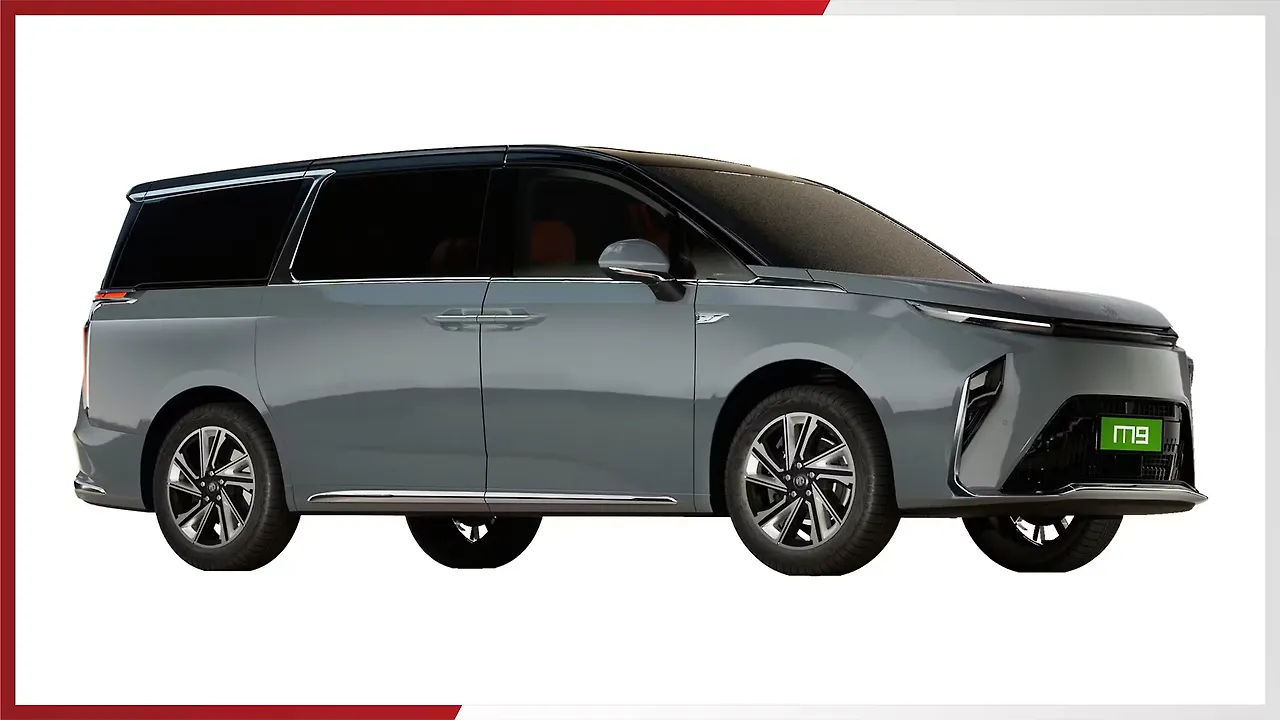 M9