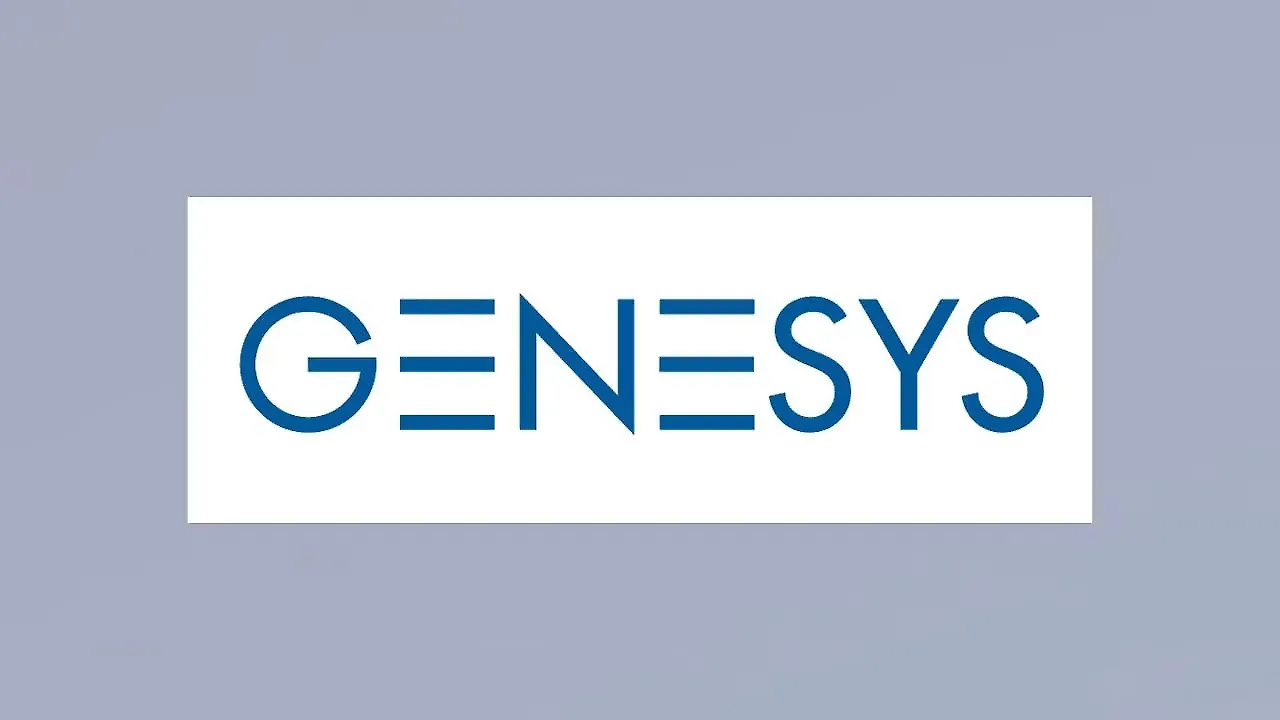 GENESYS